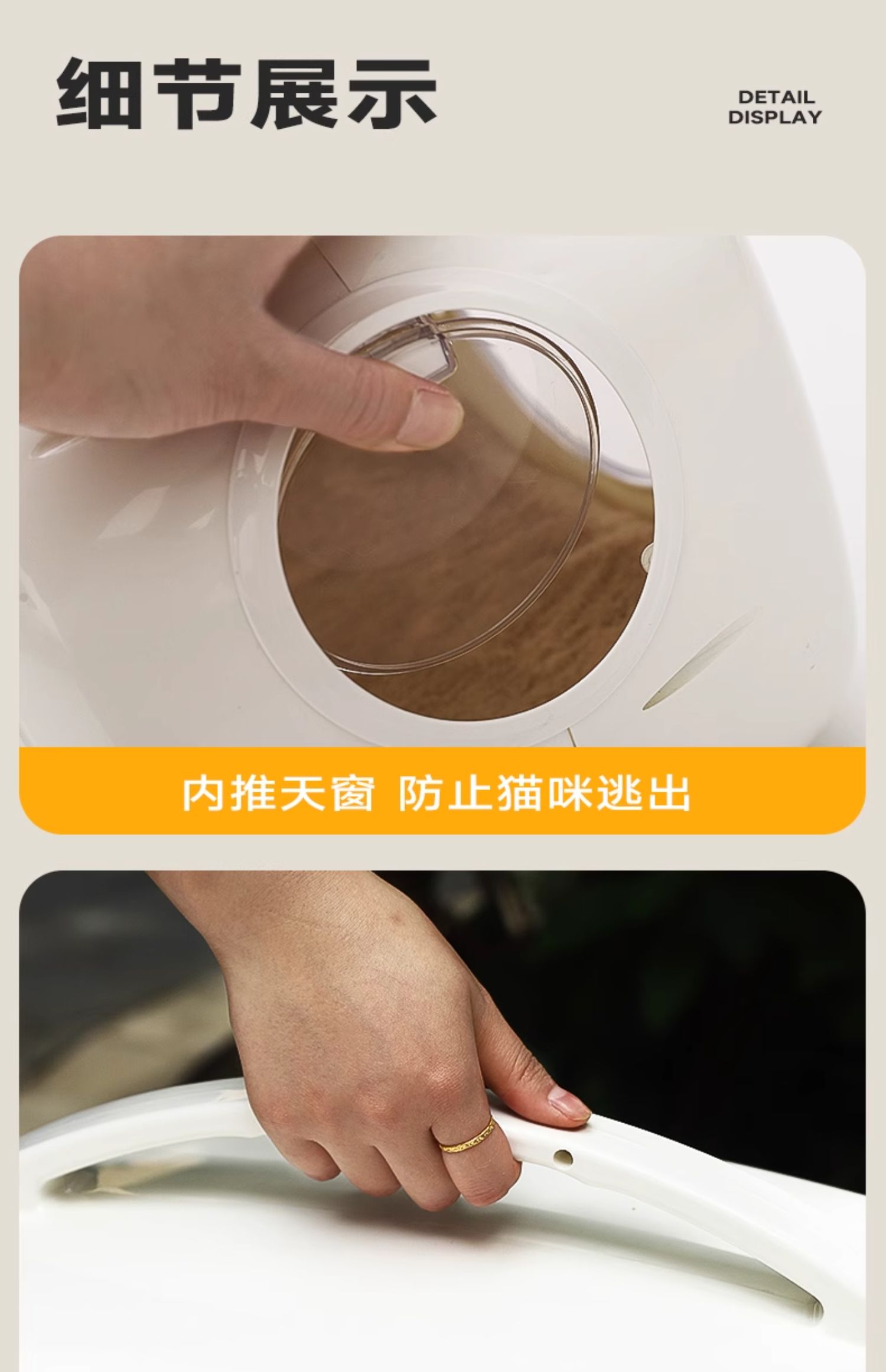 细节展示

DETAIL DISPLAY

内推天窗 防止猫咪逃出