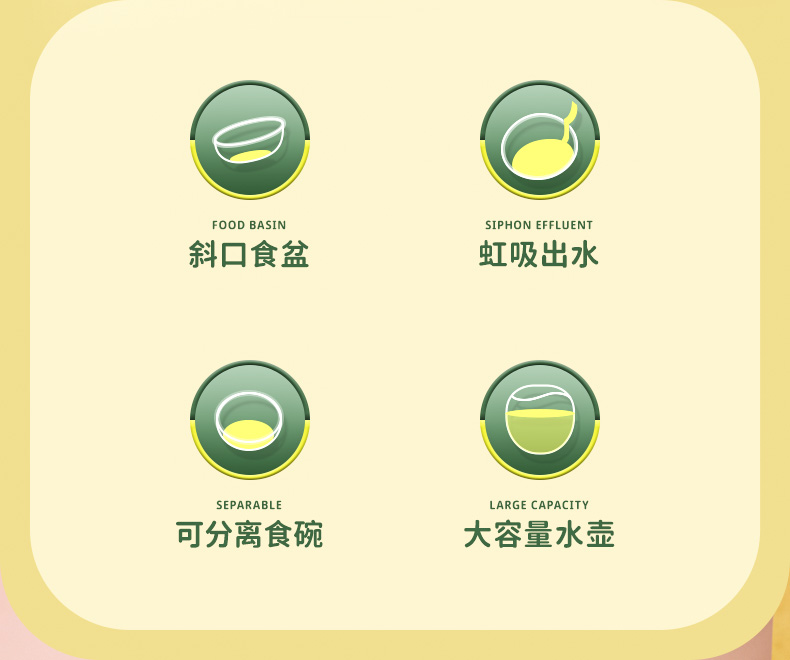 FOOD BASIN
斜口食盆

SIPHON EFFLUENT
虹吸出水

SEPARABLE
可分离食碗

LARGE CAPACITY
大容量水壶