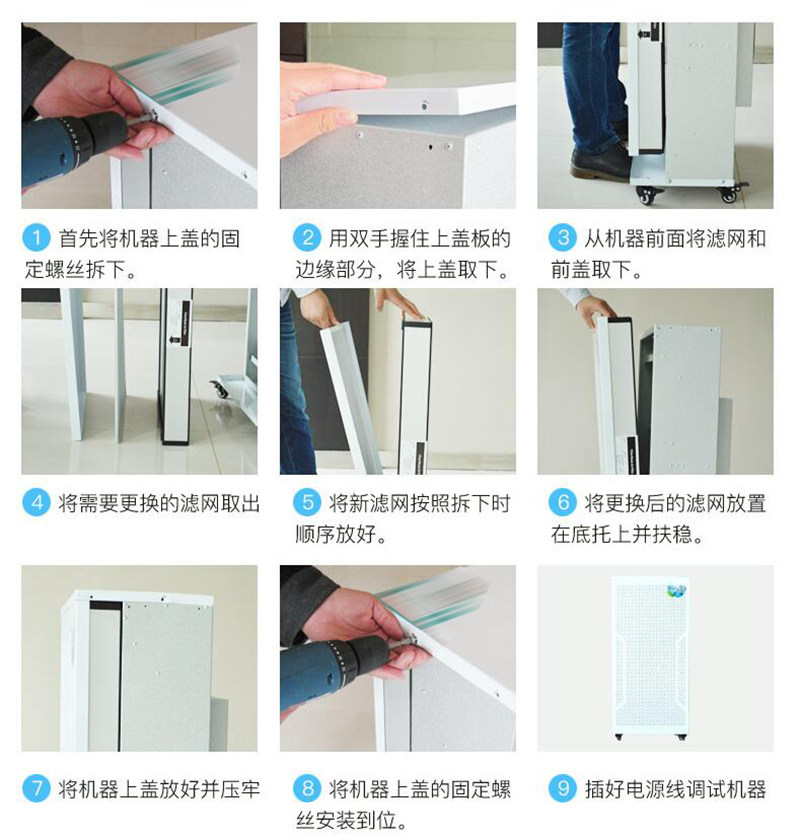 1 首先将机器上盖的固定螺丝拆下。

2 用双手握住上盖板的边缘部分，将上盖取下。

3 从机器前面将滤网和前盖取下。

4 将需要更换的滤网取出

5 将新滤网按照拆下时顺序放好。

6 将更换后的滤网放置在底托上并扶稳。

7 将机器上盖放好并压牢

8 将机器上盖的固定螺丝安装到位。

9 插好电源线调试机器