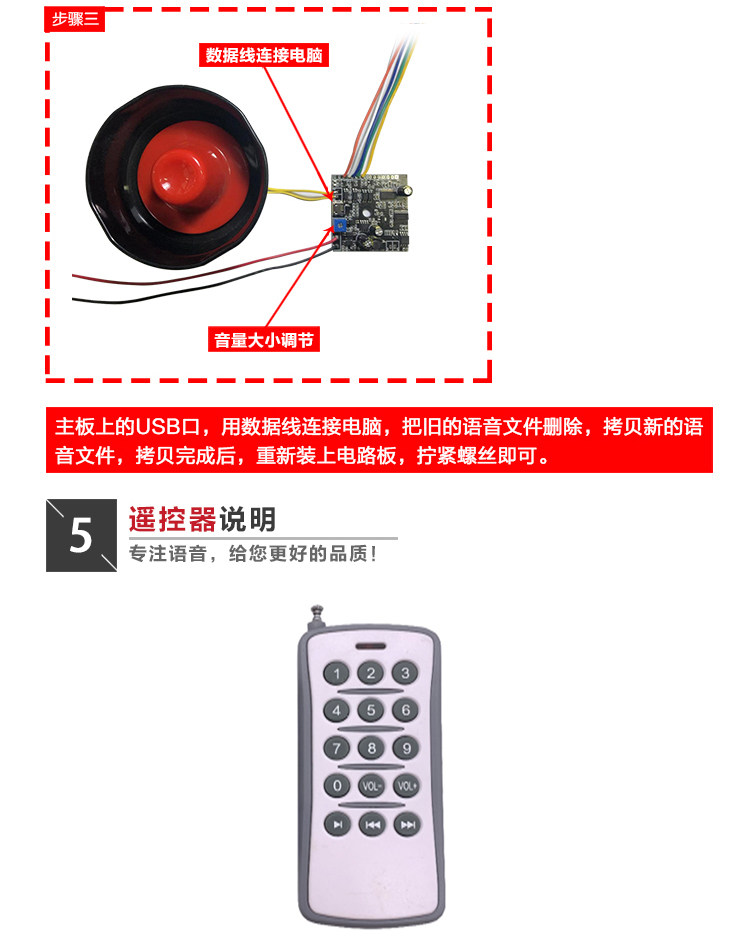 步骤三

数据线连接电脑

音量大小调节

主板上的USB口，用数据线连接电脑，把旧的语音文件删除，拷贝新的语音文件，拷贝完成后，重新装上电路板，拧紧螺丝即可。

5 遥控器说明

专注语音，给您更好的品质！

1 2 3
4 5 6
7 8 9
0 VOL- VOL+