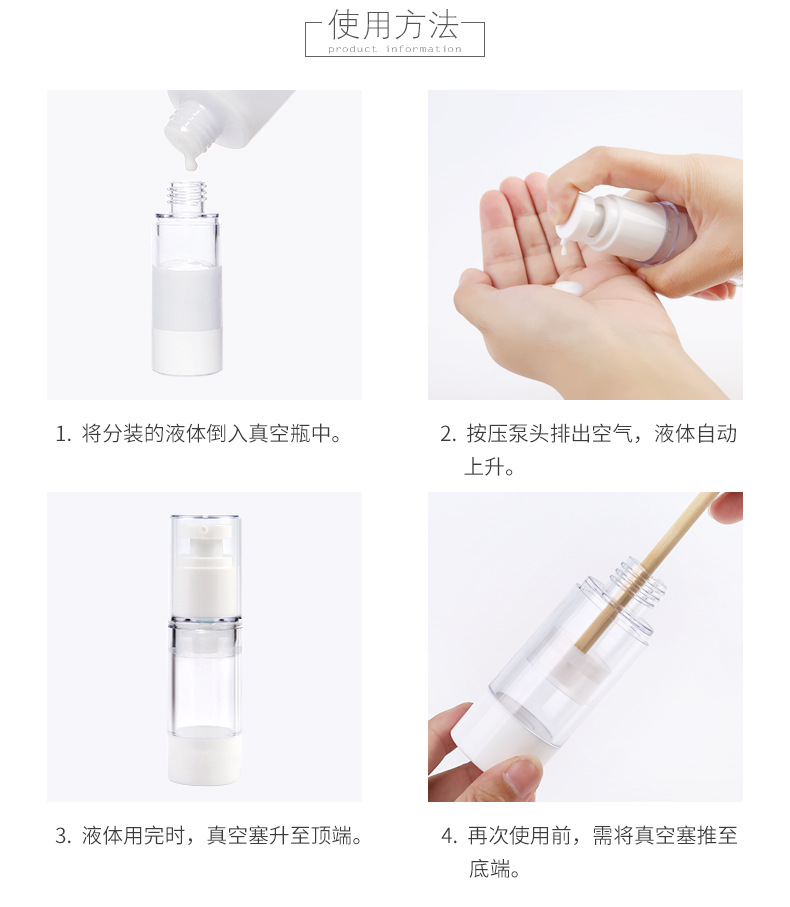 使用方法
product information

1. 将分装的液体倒入真空瓶中。

2. 按压泵头排出空气，液体自动上升。

3. 液体用完时，真空塞升至顶端。

4. 再次使用前，需将真空塞推至底端。