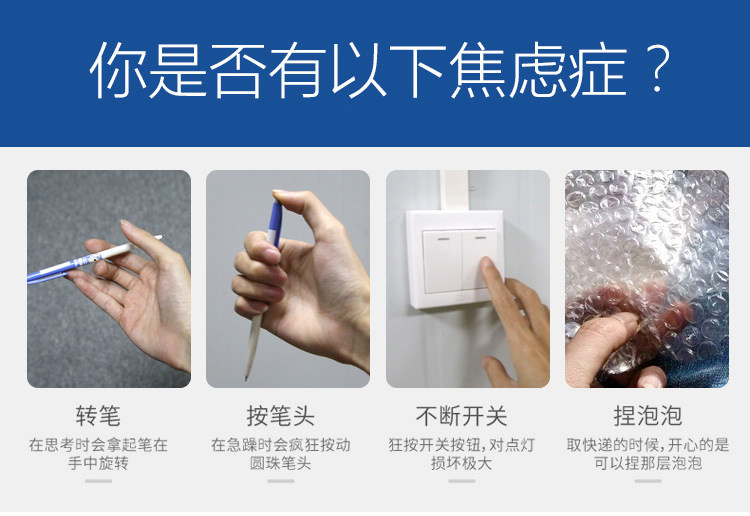 你是否有以下焦虑症？

转笔
在思考时会拿起笔在手中旋转

按笔头
在急躁时会疯狂按动圆珠笔头

不断开关
狂按开关按钮，对点灯损坏极大

捏泡泡
取快递的时候，开心的是可以捏那层泡泡