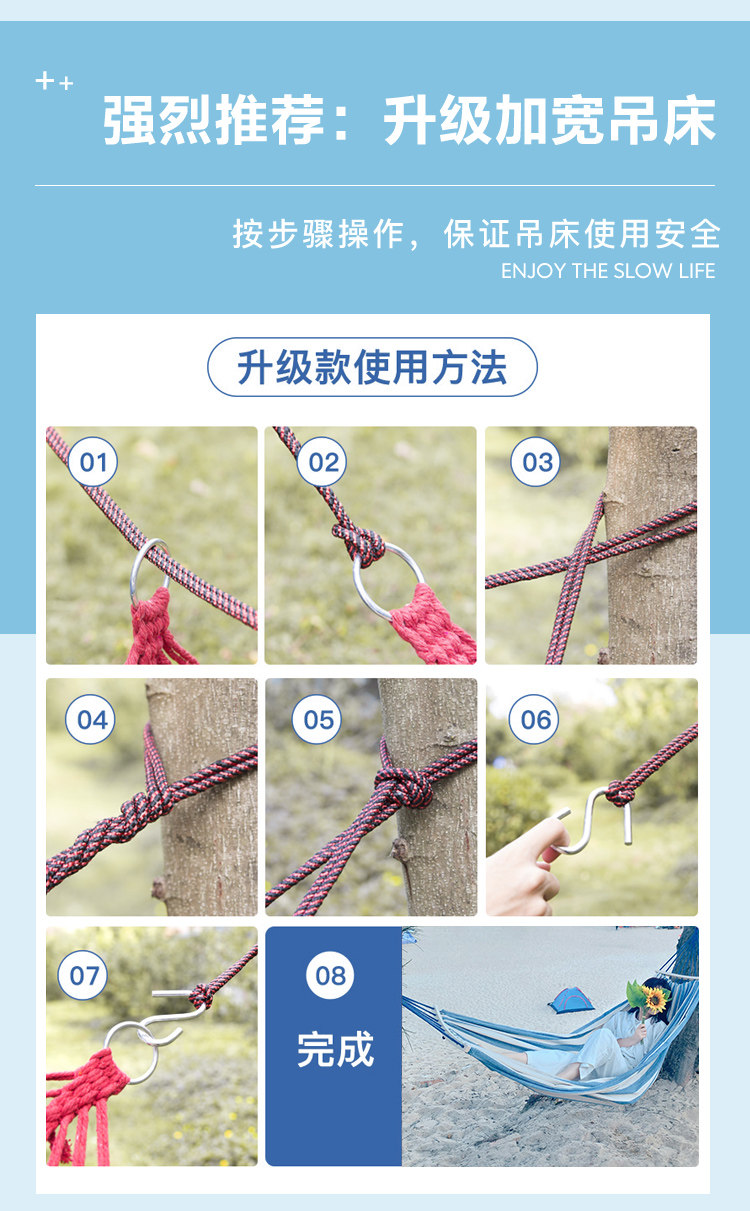 ++
强烈推荐：升级加宽吊床

按步骤操作，保证吊床使用安全
ENJOY THE SLOW LIFE

升级款使用方法

01

02

03

04

05

06

07

08
完成