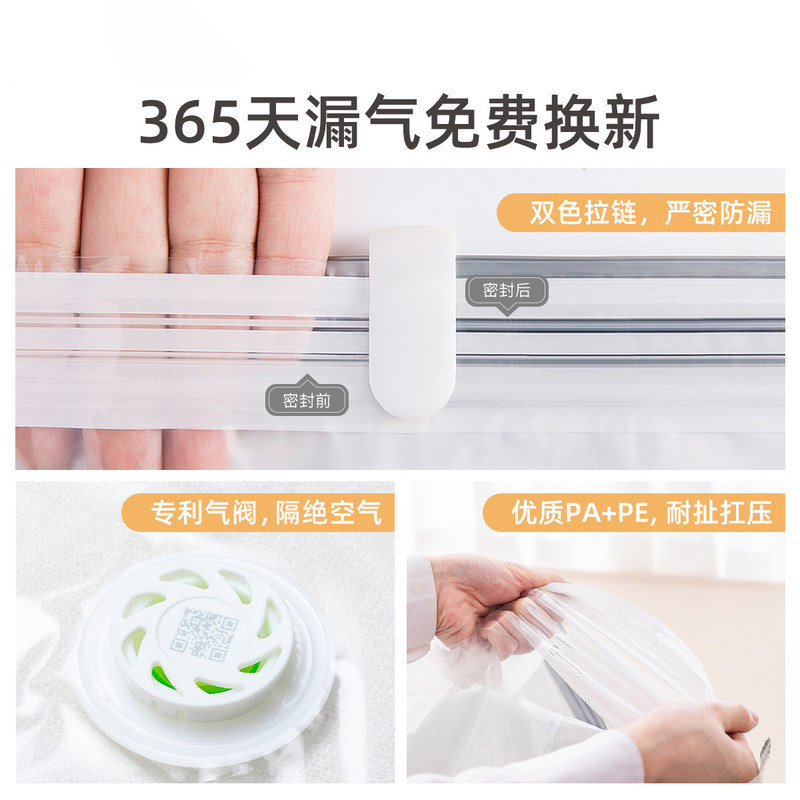 365天漏气免费换新

双色拉链，严密防漏

密封后

密封前

专利气阀，隔绝空气

优质PA+PE，耐扯扛压