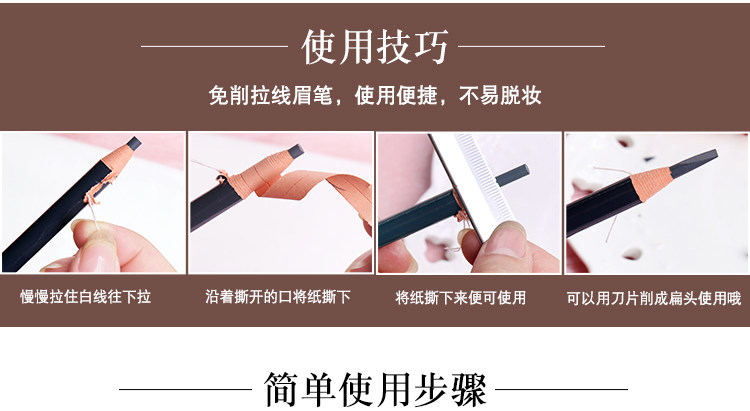 使用技巧

免削拉线眉笔，使用便捷，不易脱妆

慢慢拉住白线往下拉

沿着撕开的口将纸撕下

将纸撕下来便可使用

可以用刀片削成扁头使用哦

简单使用步骤