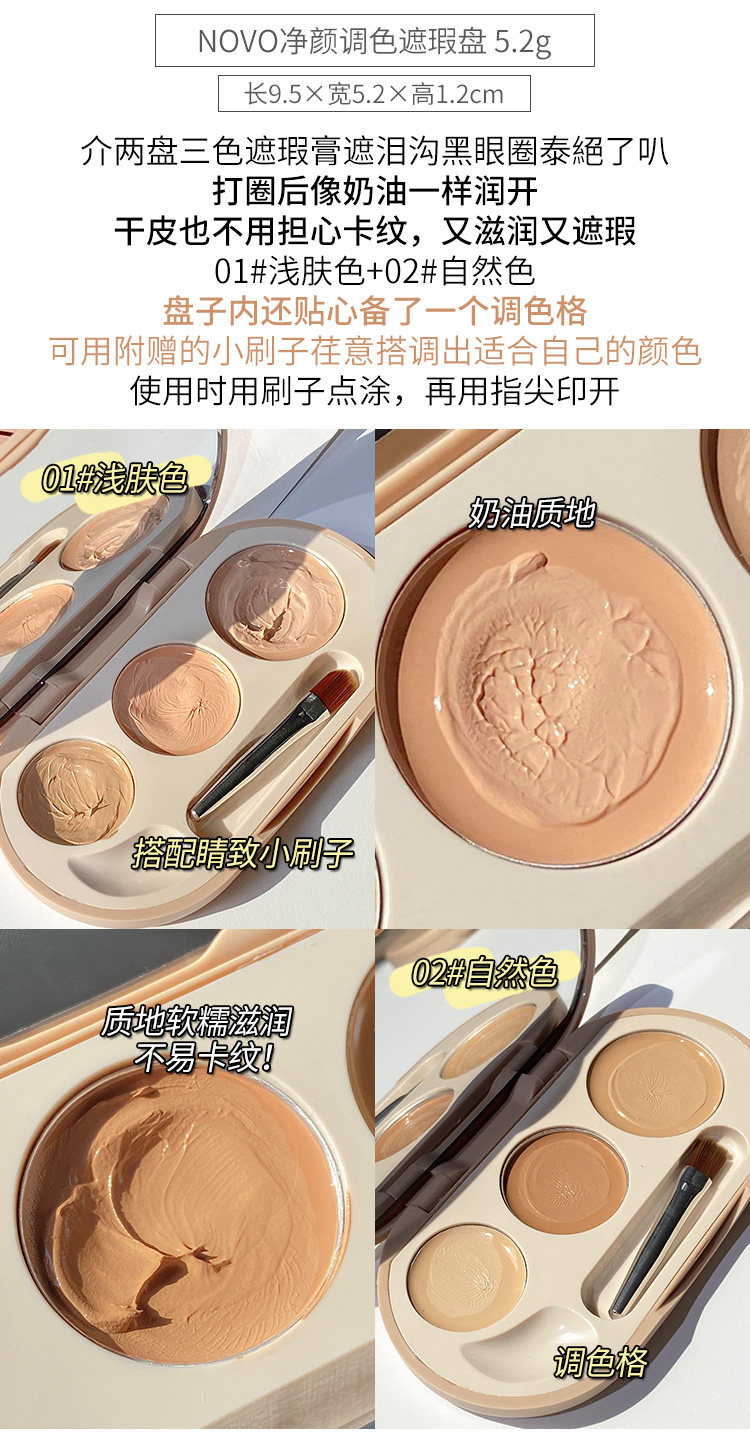 NOVO净颜调色遮瑕盘 5.2g

长9.5×宽5.2×高1.2cm

介两盘三色遮瑕膏遮泪沟黑眼圈泰絕了叭
打圈后像奶油一样润开
干皮也不用担心卡纹，又滋润又遮瑕
01#浅肤色+02#自然色
盘子内还贴心备了一个调色格
可用附赠的小刷子荏意搭调出适合自己的颜色
使用时用刷子点涂，再用指尖印开

01#浅肤色

搭配睛致小刷子

奶油质地

质地软糯滋润
不易卡纹!

02#自然色

调色格