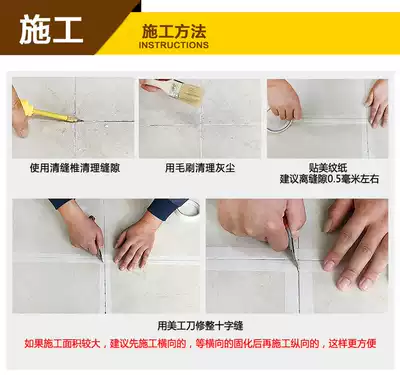 施工

施工方法
INSTRUCTIONS

使用清缝椎清理缝隙

用毛刷清理灰尘

贴美纹纸
建议离缝隙0.5毫米左右

用美工刀修整十字缝

如果施工面积较大，建议先施工横向的，等横向的固化后再施工纵向的，这样更方便