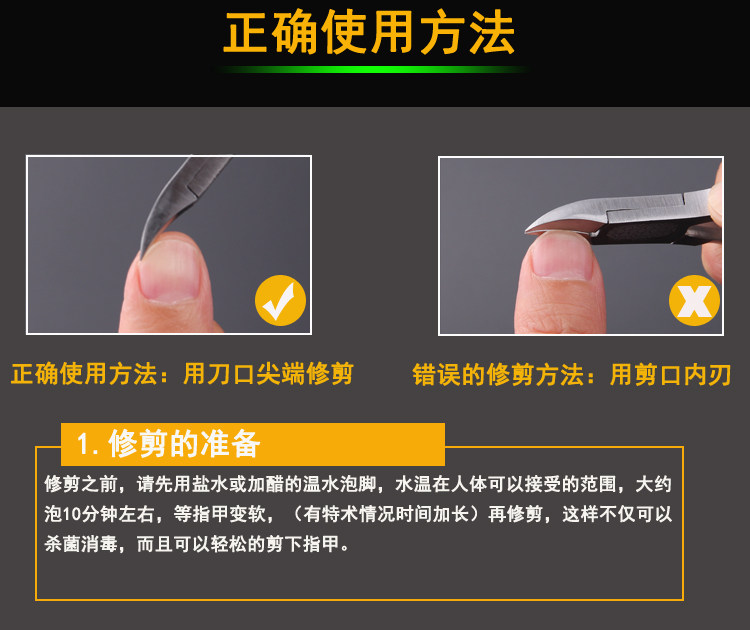 正确使用方法

正确使用方法：用刀口尖端修剪

错误的修剪方法：用剪口内刃

1. 修剪的准备

修剪之前，请先用盐水或加醋的温水泡脚，水温在人体可以接受的范围，大约泡10分钟左右，等指甲变软，（有特术情况时间加长）再修剪，这样不仅可以杀菌消毒，而且可以轻松的剪下指甲。