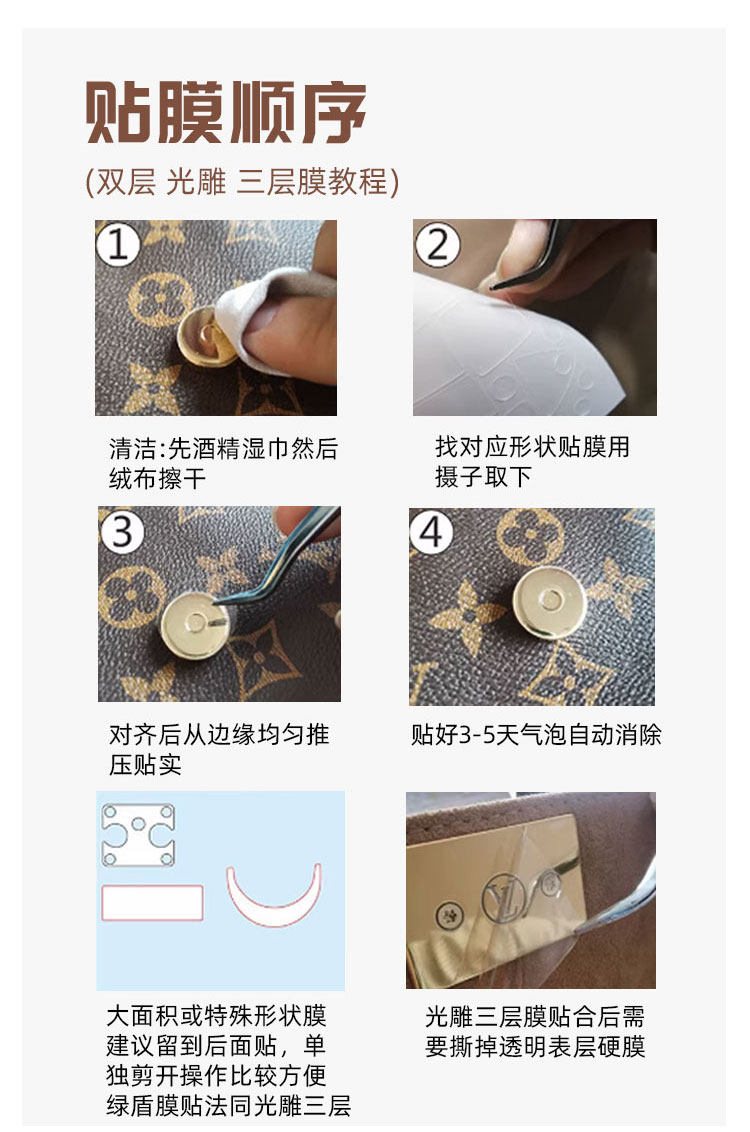 贴膜顺序
(双层 光雕 三层膜教程)

①

清洁:先酒精湿巾然后绒布擦干

②

找对应形状贴膜用摄子取下

③

对齐后从边缘均匀推压贴实

④

贴好3-5天气泡自动消除

大面积或特殊形状膜建议留到后面贴，单独剪开操作比较方便绿盾膜贴法同光雕三层

光雕三层膜贴合后需要撕掉透明表层硬膜