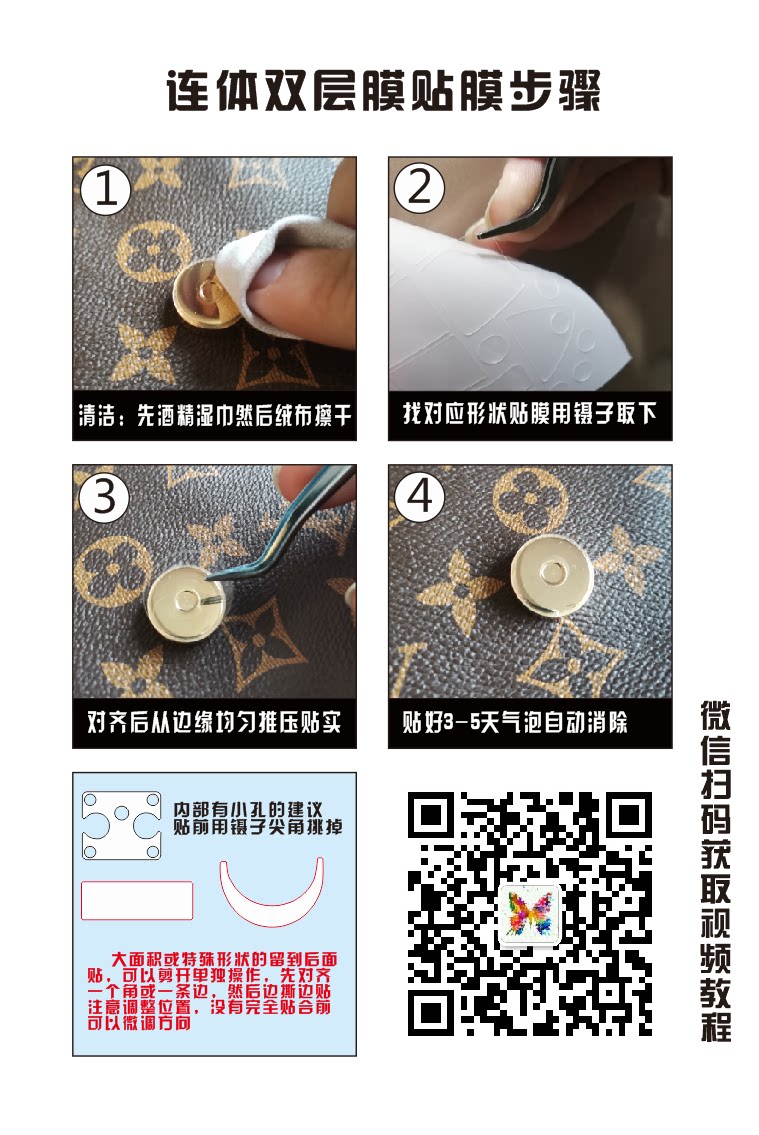 连体双层膜贴膜步骤

1
清洁：先酒精湿巾然后绒布擦干

2
找对应形状贴膜用镊子取下

3
对齐后从边缘均匀推压贴实

4
贴好3-5天气泡自动消除

内部有小孔的建议贴前用镊子尖角挑掉

大面积或特殊形状的留到后面贴，可以剪开单独操作，先对齐一个角或一条边，然后边撕边贴注意调整位置，没有完全贴合前可以微调方向

微信扫码获取视频教程