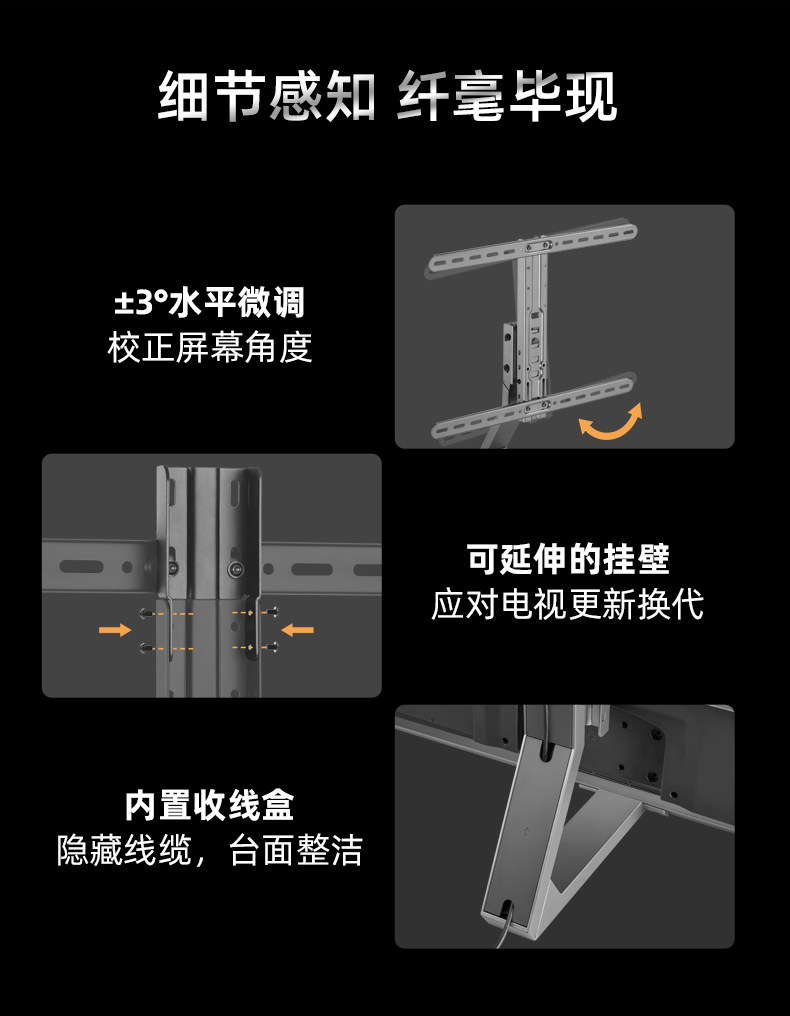 细节感知 纤毫毕现

±3°水平微调
校正屏幕角度

可延伸的挂壁
应对电视更新换代

内置收线盒
隐藏线缆，台面整洁