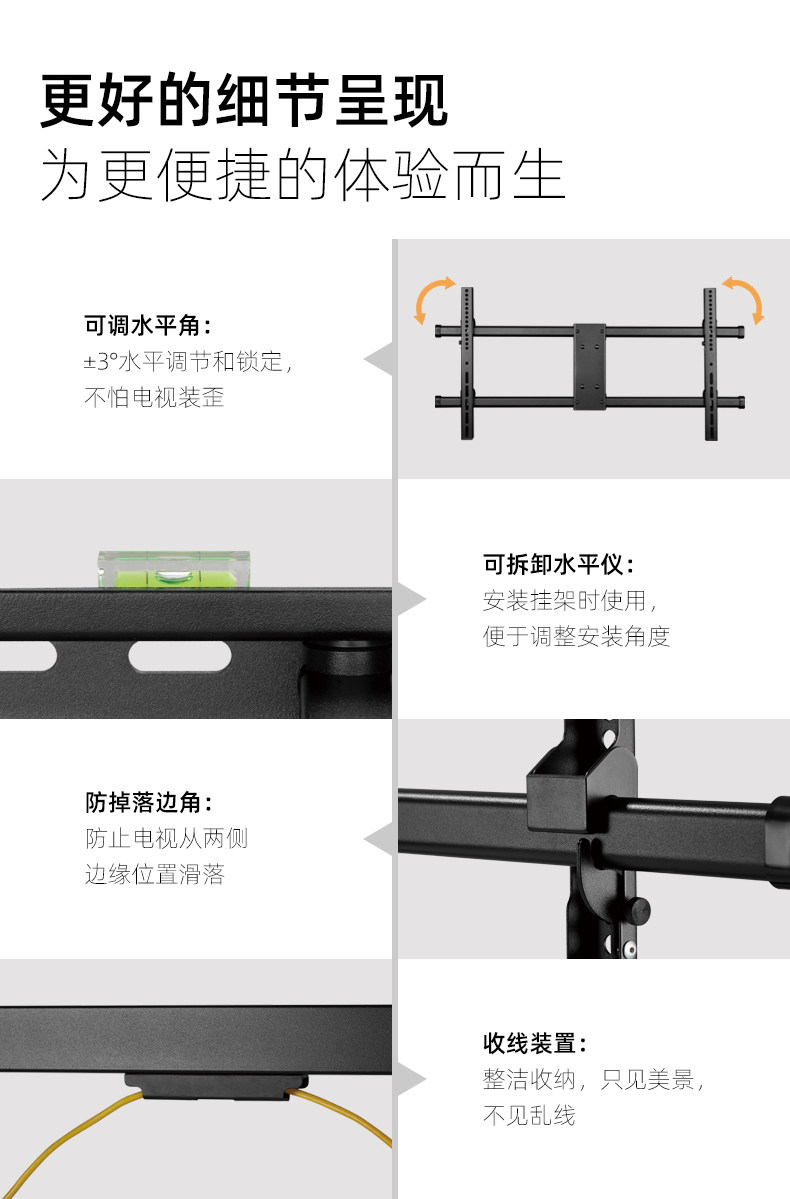 更好的细节呈现
为更便捷的体验而生

可调水平角：
±3°水平调节和锁定，
不怕电视装歪

可拆卸水平仪：
安装挂架时使用，
便于调整安装角度

防掉落边角：
防止电视从两侧
边缘位置滑落

收线装置：
整洁收纳，只见美景，
不见乱线