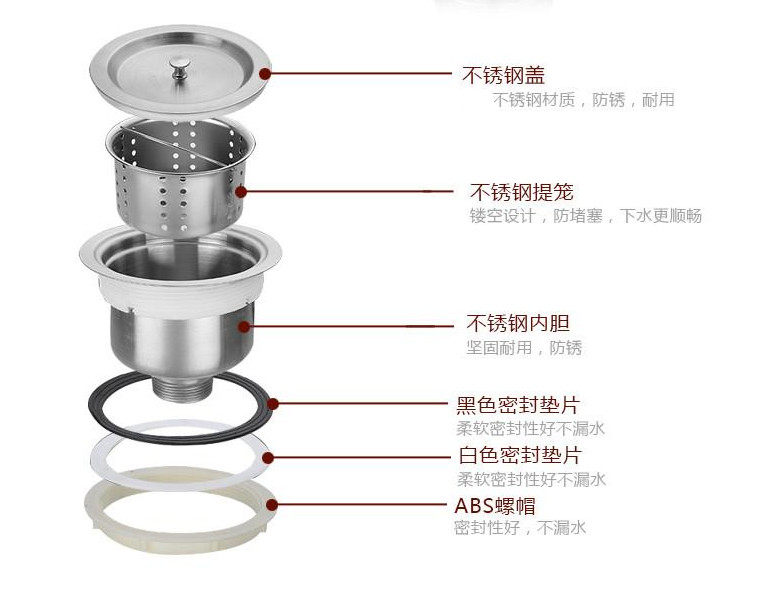 不锈钢盖
不锈钢材质，防锈，耐用

不锈钢提笼
镂空设计，防堵塞，下水更顺畅

不锈钢内胆
坚固耐用，防锈

黑色密封垫片
柔软密封性好不漏水

白色密封垫片
柔软密封性好不漏水

ABS螺帽
密封性好，不漏水