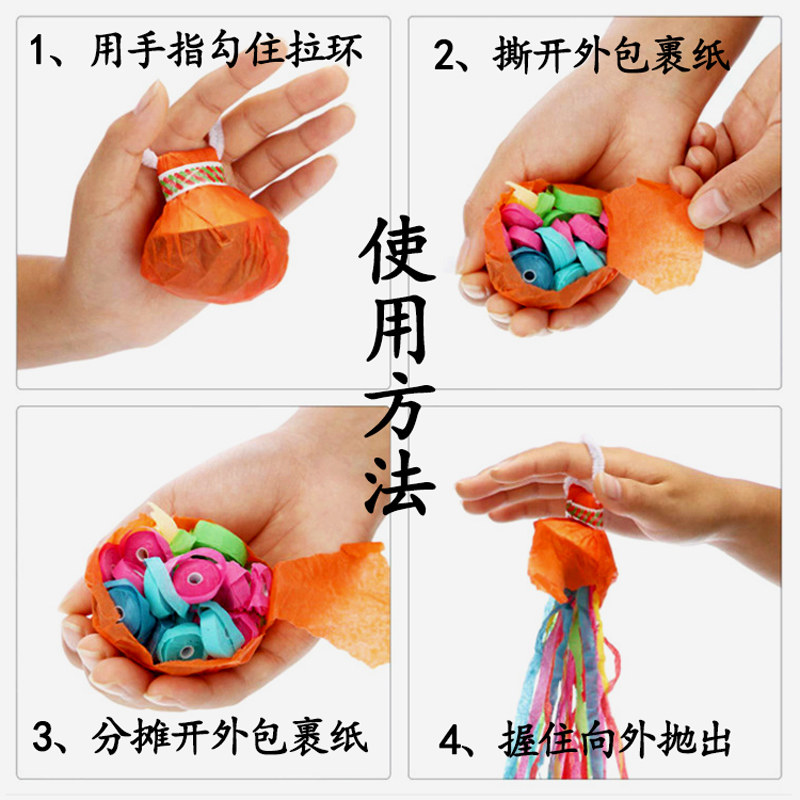 1、用手指勾住拉环

2、撕开外包裹纸

使用方法

3、分摊开外包裹纸

4、握住向外抛出