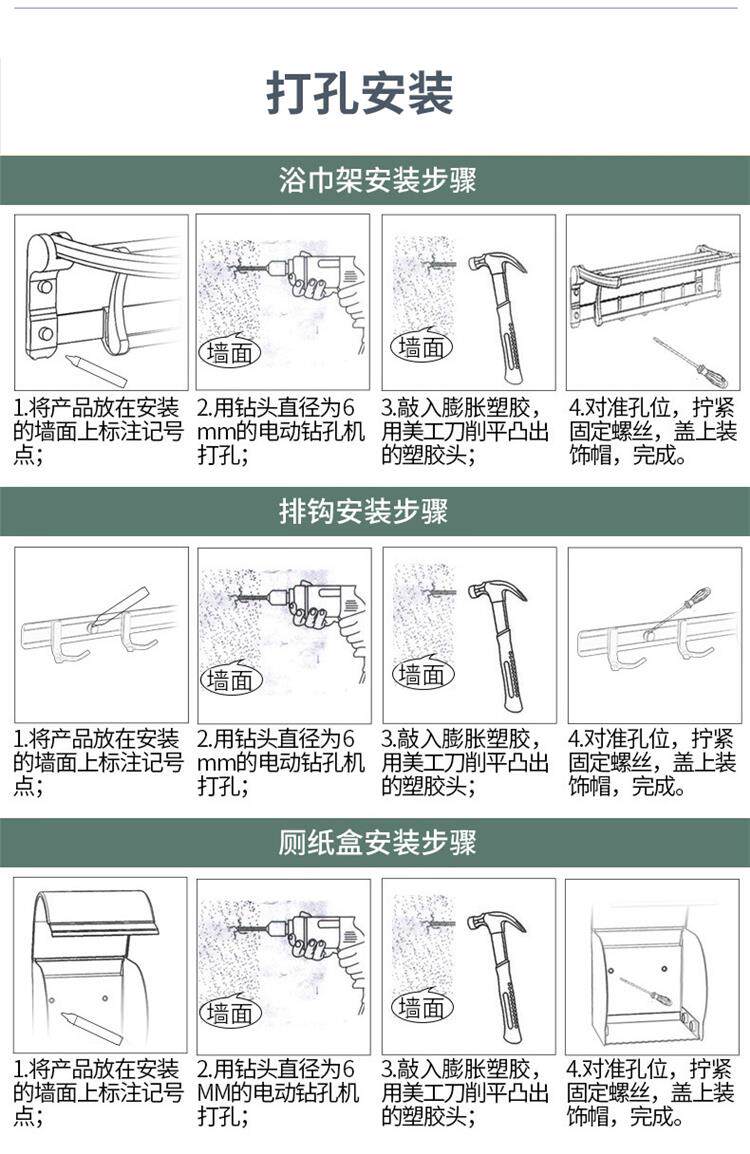 打孔安装

浴巾架安装步骤

墙面

墙面

1.将产品放在安装的墙面上标注记号点；

2.用钻头直径为6mm的电动钻孔机打孔；

3.敲入膨胀塑胶，用美工刀削平凸出的塑胶头；

4.对准孔位，拧紧固定螺丝，盖上装饰帽，完成。

排钩安装步骤

墙面

墙面

1.将产品放在安装的墙面上标注记号点；

2.用钻头直径为6mm的电动钻孔机打孔；

3.敲入膨胀塑胶，用美工刀削平凸出的塑胶头；

4.对准孔位，拧紧固定螺丝，盖上装饰帽，完成。

厕纸盒安装步骤

墙面

墙面

1.将产品放在安装的墙面上标注记号点；

2.用钻头直径为6MM的电动钻孔机打孔；

3.敲入膨胀塑胶，用美工刀削平凸出的塑胶头；

4.对准孔位，拧紧固定螺丝，盖上装饰帽，完成。