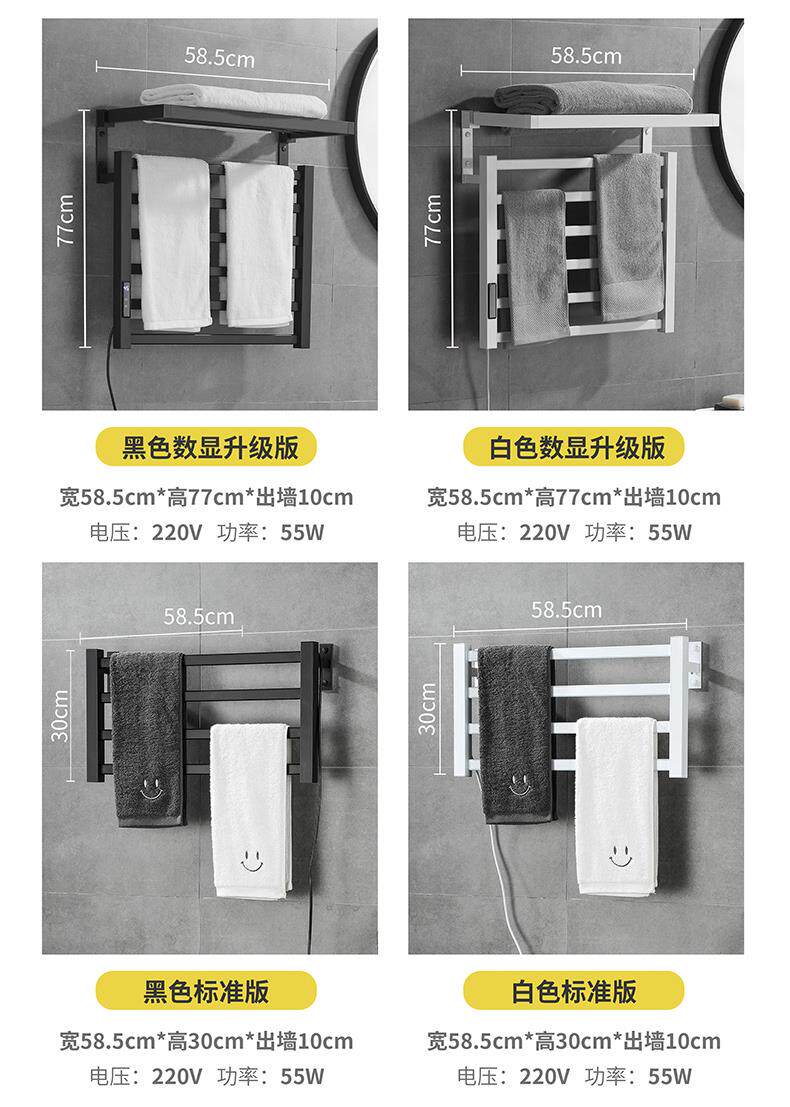 58.5cm
77cm

黑色数显升级版

宽58.5cm*高77cm*出墙10cm
电压：220V 功率：55W

58.5cm
77cm

白色数显升级版

宽58.5cm*高77cm*出墙10cm
电压：220V 功率：55W

58.5cm
30cm

黑色标准版

宽58.5cm*高30cm*出墙10cm
电压：220V 功率：55W

58.5cm
30cm

白色标准版

宽58.5cm*高30cm*出墙10cm
电压：220V 功率：55W