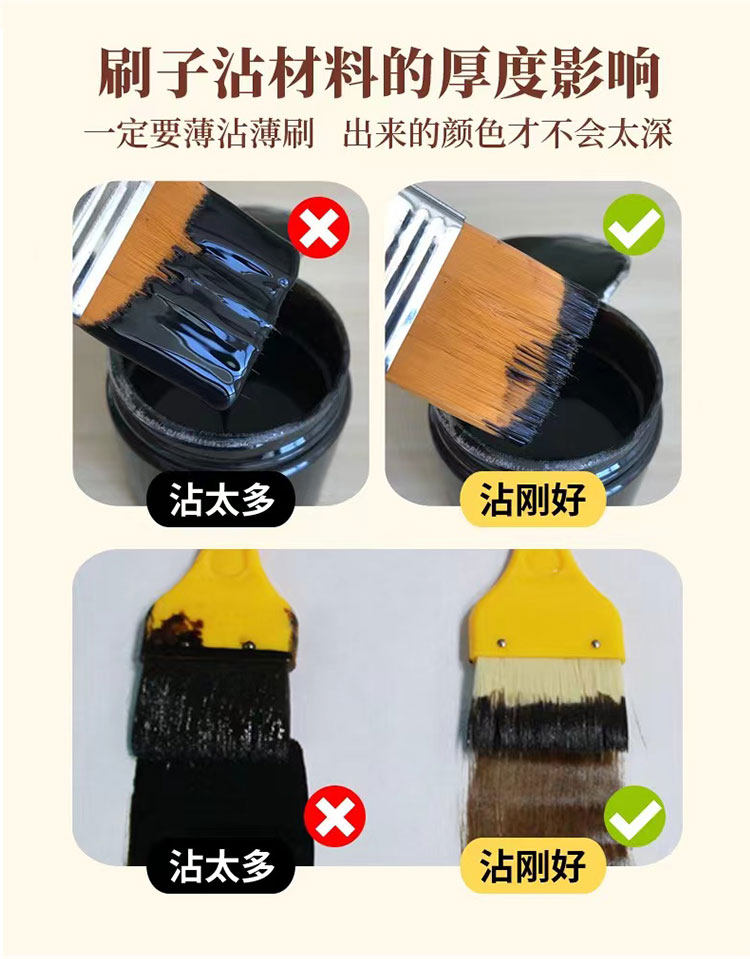 刷子沾材料的厚度影响
一定要薄沾薄刷 出来的颜色才不会太深

沾太多

沾刚好

沾太多

沾刚好