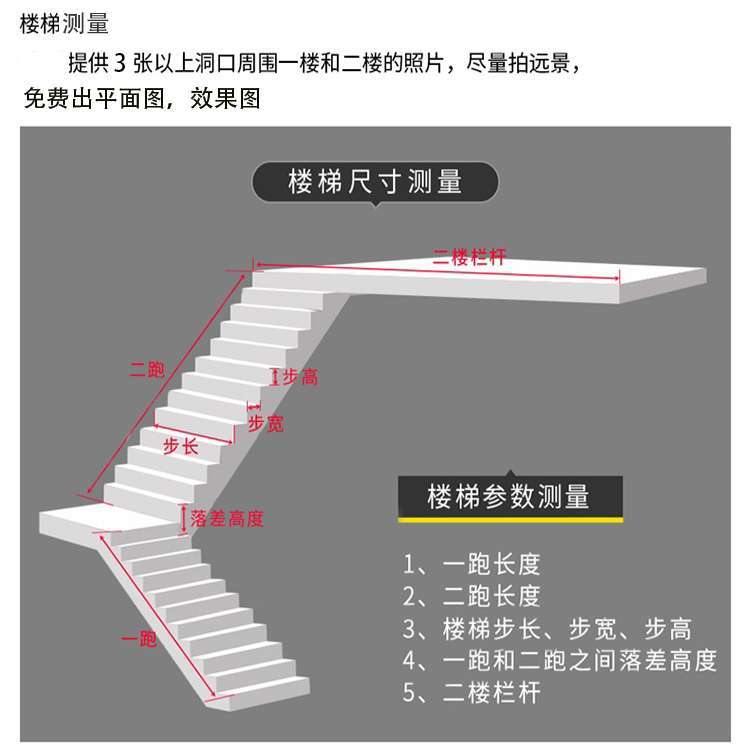 楼梯测量

提供 3 张以上洞口周围一楼和二楼的照片，尽量拍远景，免费出平面图，效果图

楼梯尺寸测量

二楼栏杆

二跑

步高

步宽

步长

落差高度

一跑

楼梯参数测量

1、一跑长度
2、二跑长度
3、楼梯步长、步宽、步高
4、一跑和二跑之间落差高度
5、二楼栏杆