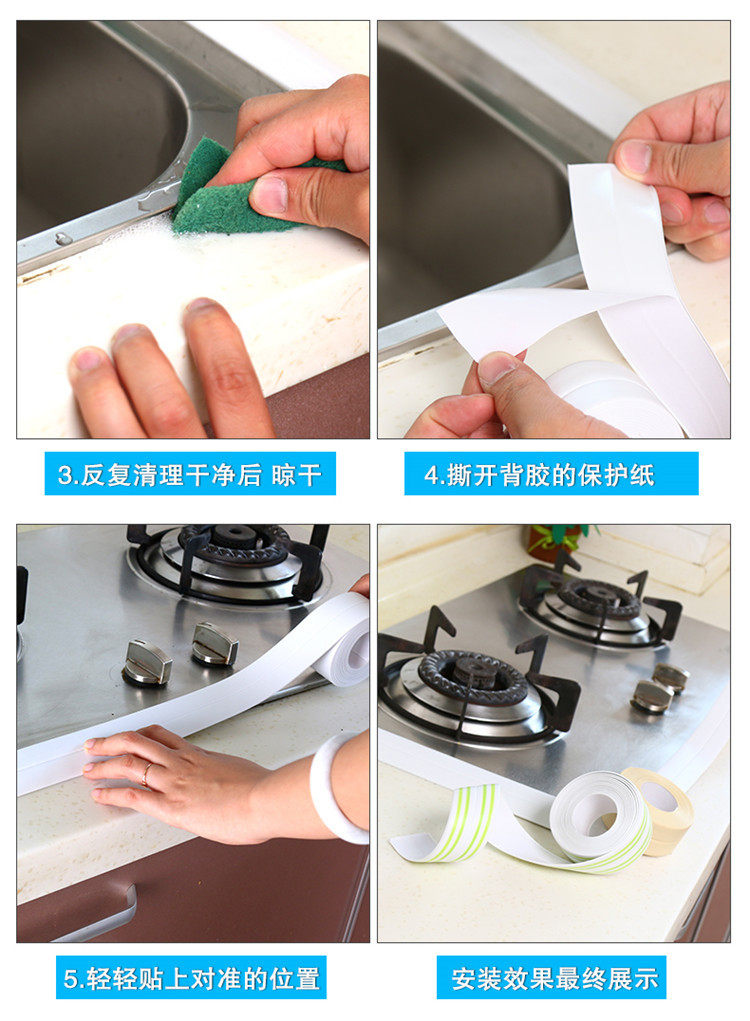 3.反复清理干净后 晾干

4.撕开背胶的保护纸

5.轻轻贴上对准的位置

安装效果最终展示