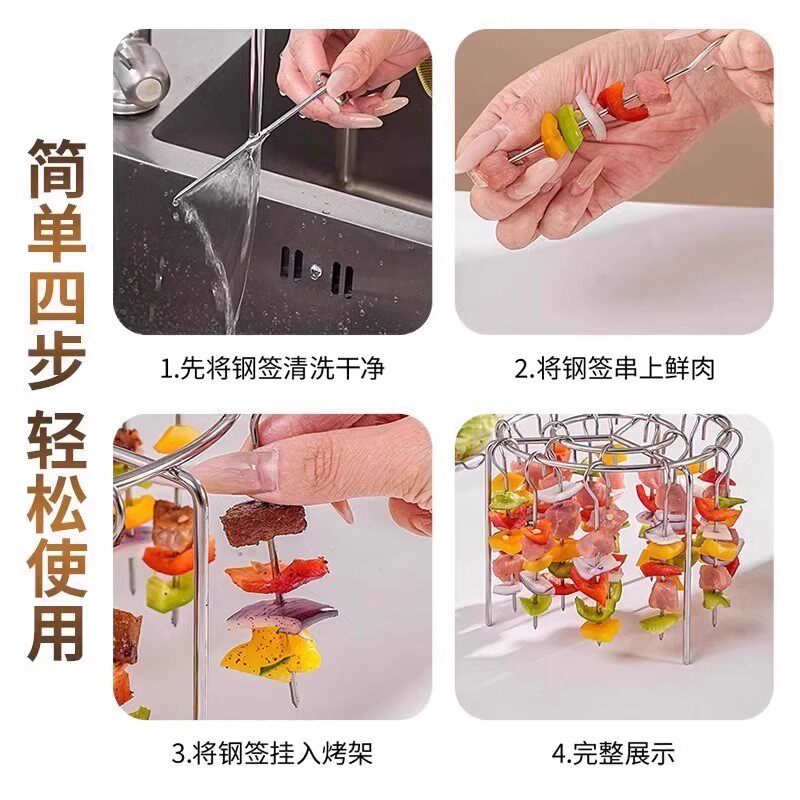 简单四步
轻松使用

1.先将钢签清洗干净

2.将钢签串上鲜肉

3.将钢签挂入烤架

4.完整展示