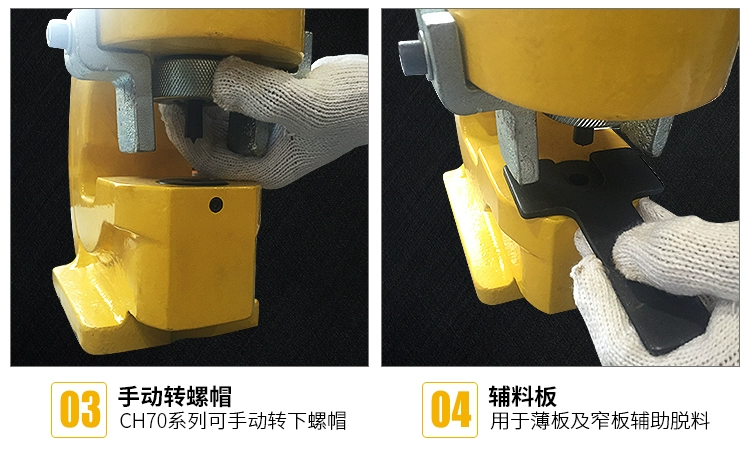 03
手动转螺帽
CH70系列可手动转下螺帽

04
辅料板
用于薄板及窄板辅助脱料