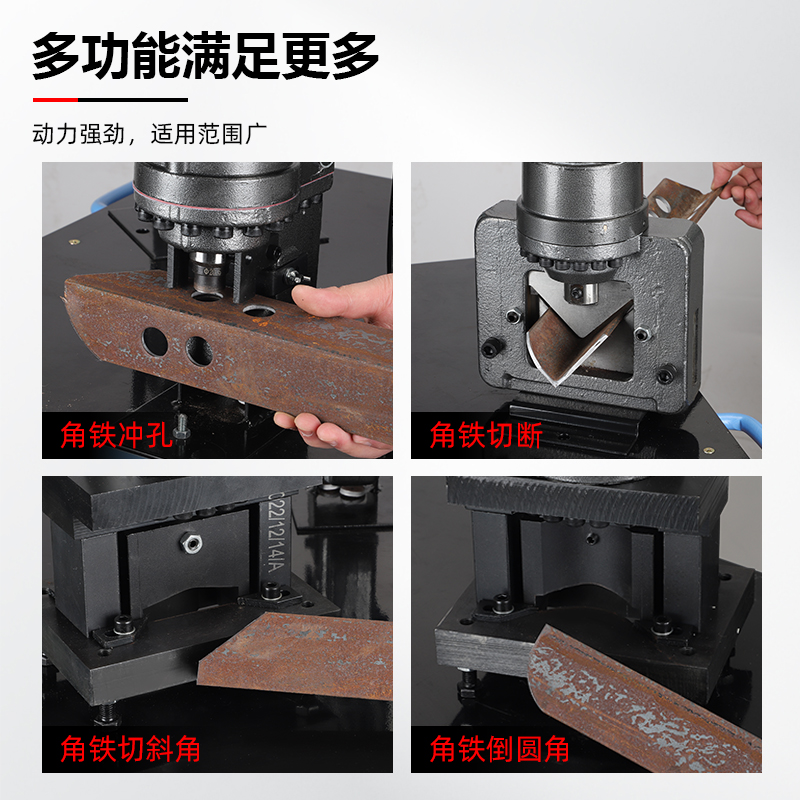 多功能满足更多

动力强劲，适用范围广

角铁冲孔

角铁切断

C22I12I14A

角铁切斜角

角铁倒圆角