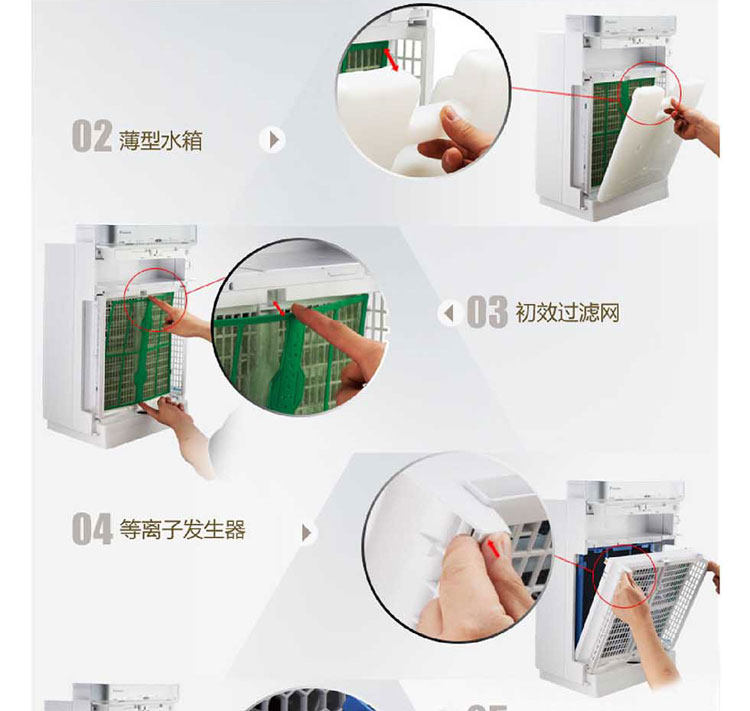 02 薄型水箱

03 初效过滤网

04 等离子发生器