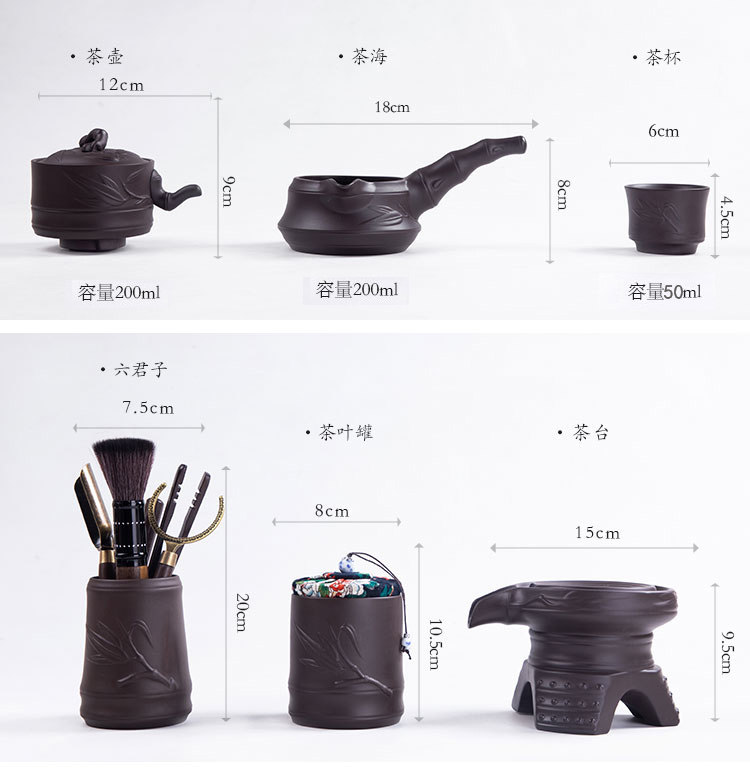 · 茶壶

12cm

9cm

容量200ml

· 茶海

18cm

8cm

容量200ml

· 茶杯

6cm

4.5cm

容量50ml

· 六君子

7.5cm

20cm

· 茶叶罐

8cm

10.5cm

· 茶台

15cm

9.5cm