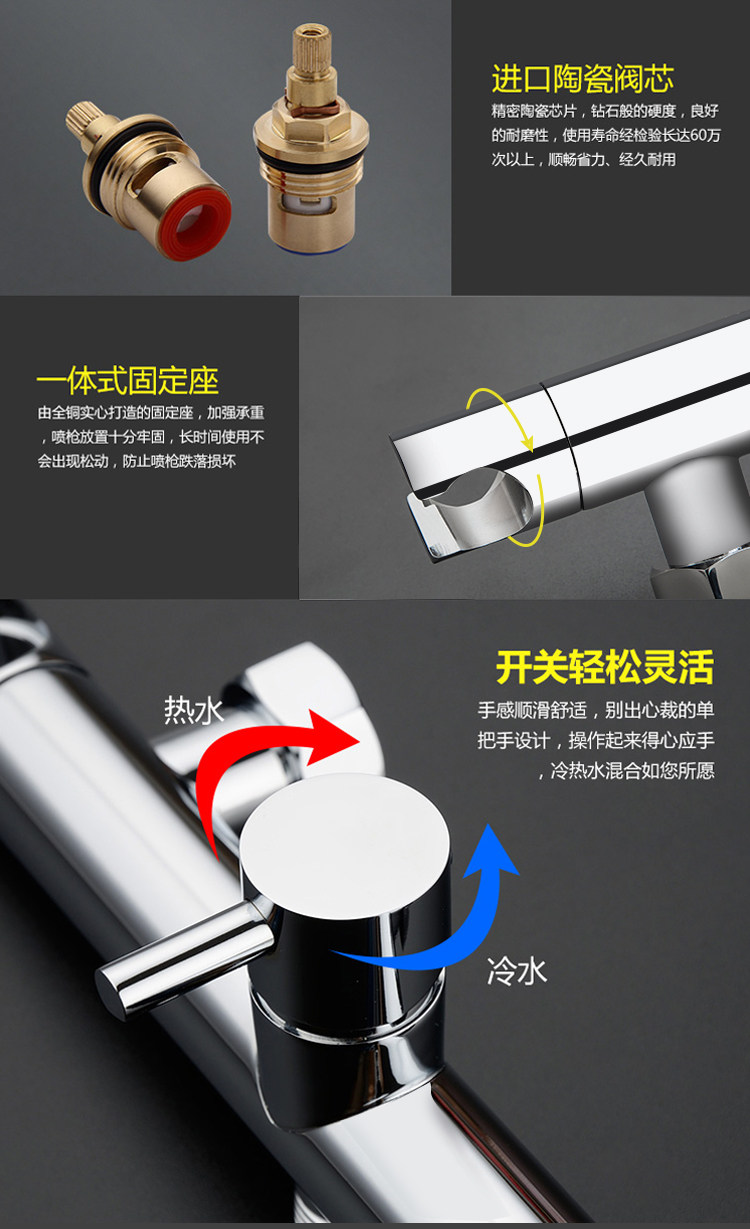 进口陶瓷阀芯

精密陶瓷芯片，钻石般的硬度，良好的耐磨性，使用寿命经检验长达60万次以上，顺畅省力、经久耐用

一体式固定座

由全铜实心打造的固定座，加强承重，喷枪放置十分牢固，长时间使用不会出现松动，防止喷枪跌落损坏

开关轻松灵活

手感顺滑舒适，别出心裁的单把手设计，操作起来得心应手，冷热水混合如您所愿

热水

冷水