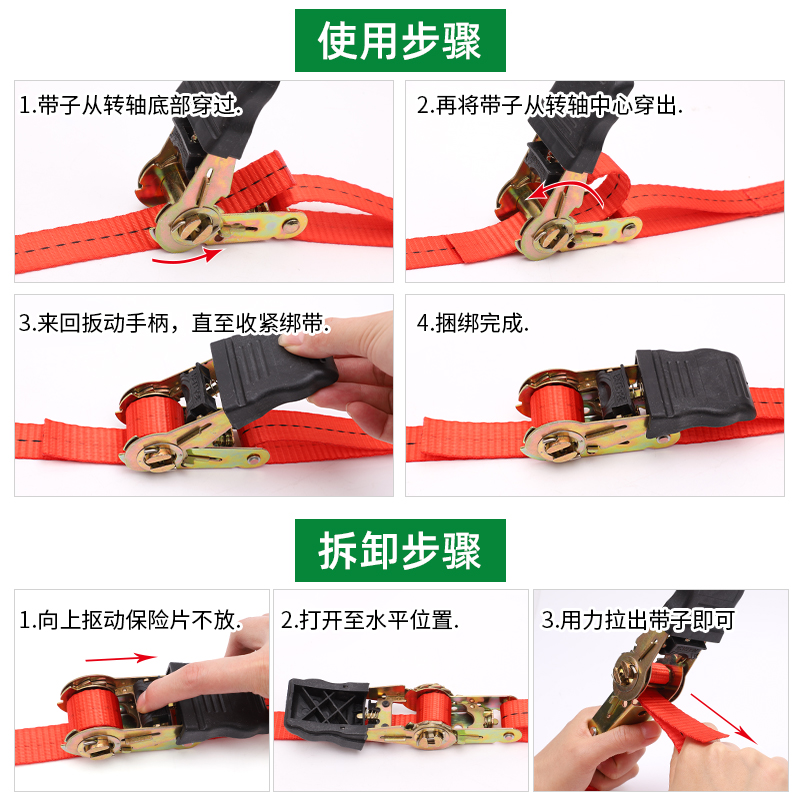 使用步骤

1.带子从转轴底部穿过.

2.再将带子从转轴中心穿出.

3.来回扳动手柄，直至收紧绑带.

4.捆绑完成.

拆卸步骤

1.向上抠动保险片不放.

2.打开至水平位置.

3.用力拉出带子即可