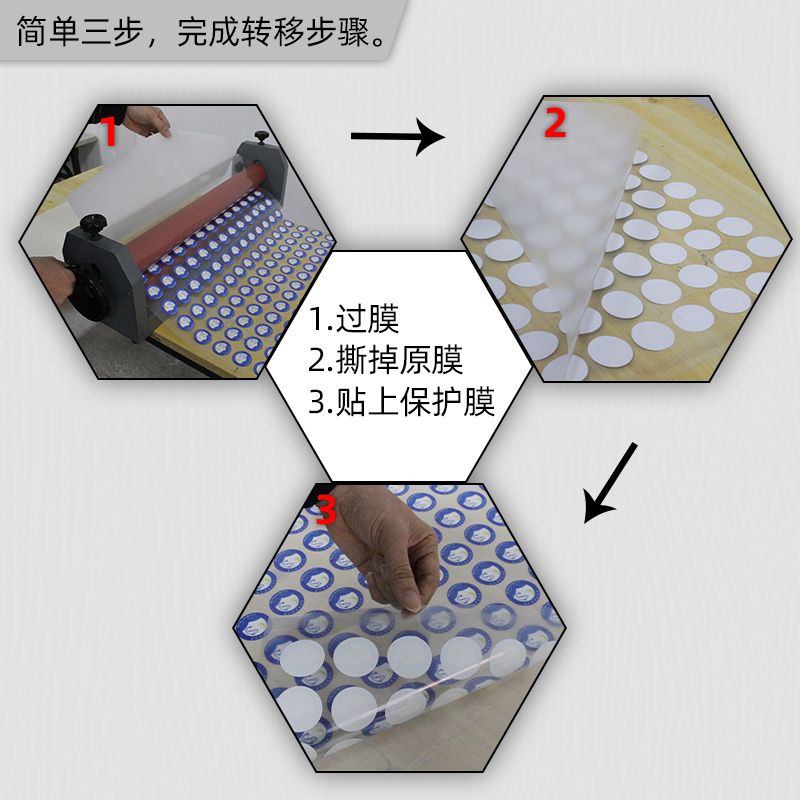 简单三步，完成转移步骤。

1

2

1.过膜
2.撕掉原膜
3.贴上保护膜

3