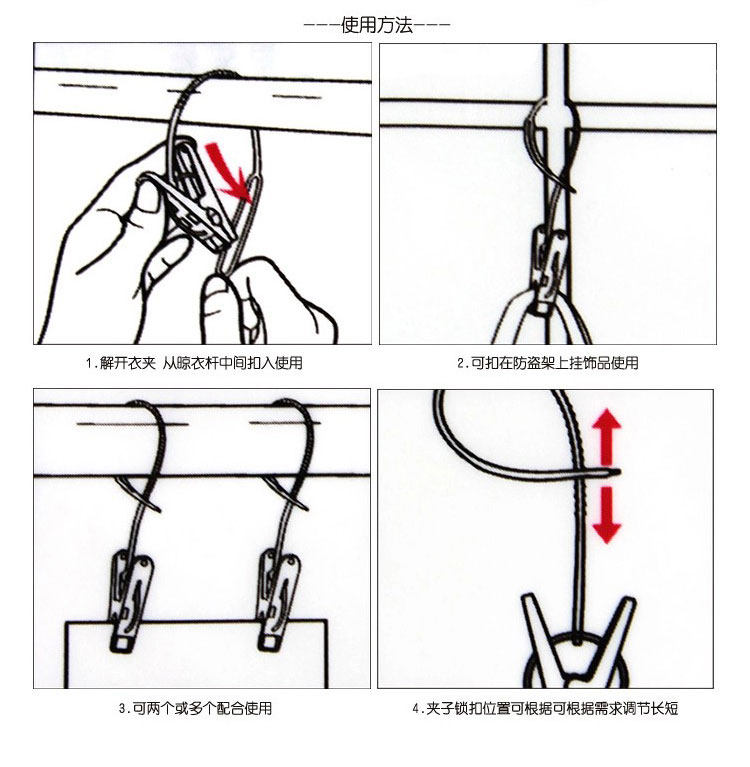 ---使用方法---

1.解开衣夹 从晾衣杆中间扣入使用

2.可扣在防盗架上挂饰品使用

3.可两个或多个配合使用

4.夹子锁扣位置可根据可根据需求调节长短