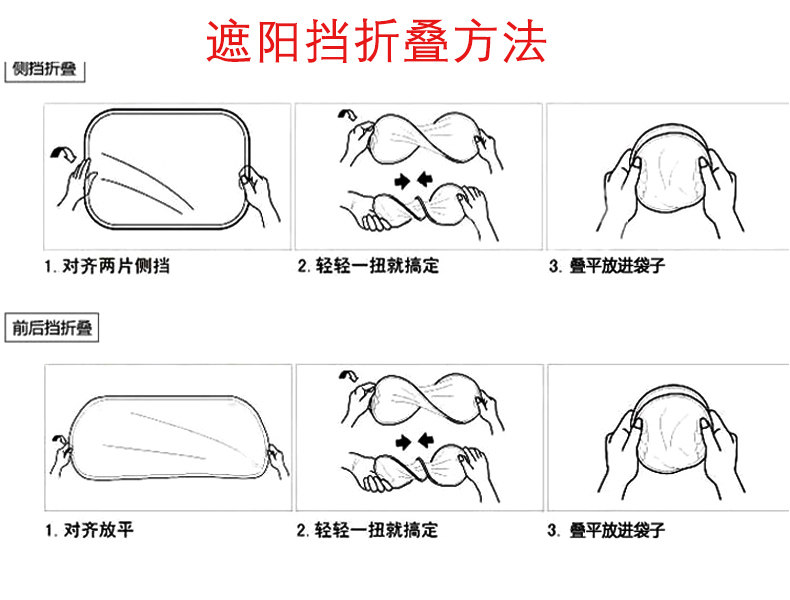 遮阳挡折叠方法

侧挡折叠

1. 对齐两片侧挡

2. 轻轻一扭就搞定

3. 叠平放进袋子

前后挡折叠

1. 对齐放平

2. 轻轻一扭就搞定

3. 叠平放进袋子