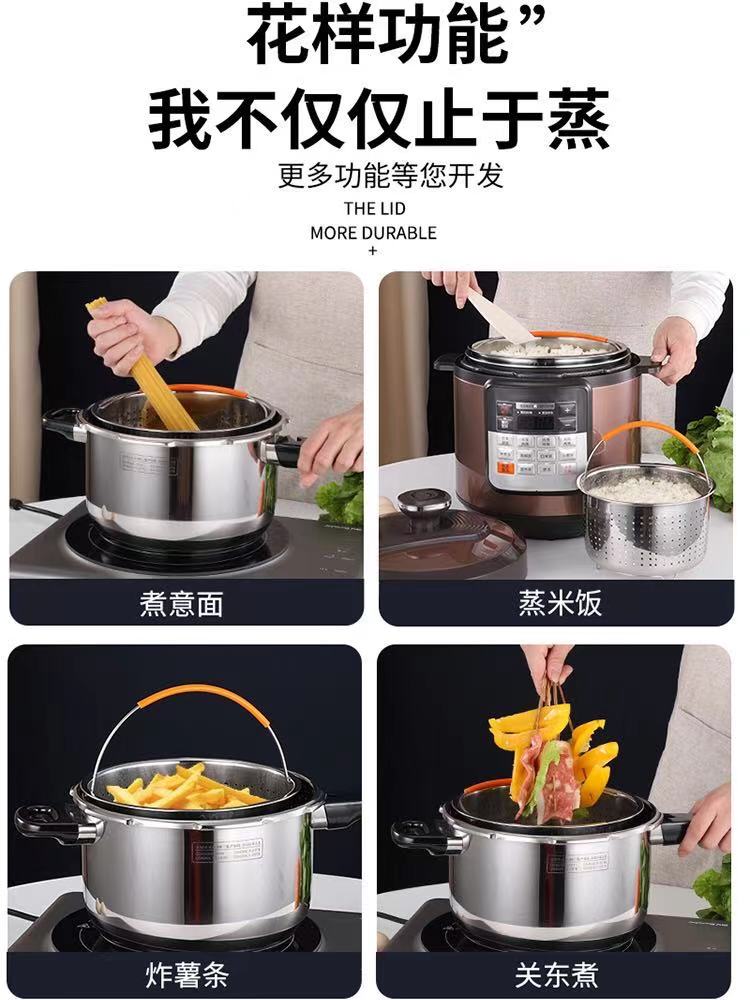 花样功能”
我不仅仅止于蒸
更多功能等您开发
THE LID
MORE DURABLE
+

煮意面

蒸米饭

炸薯条

关东煮