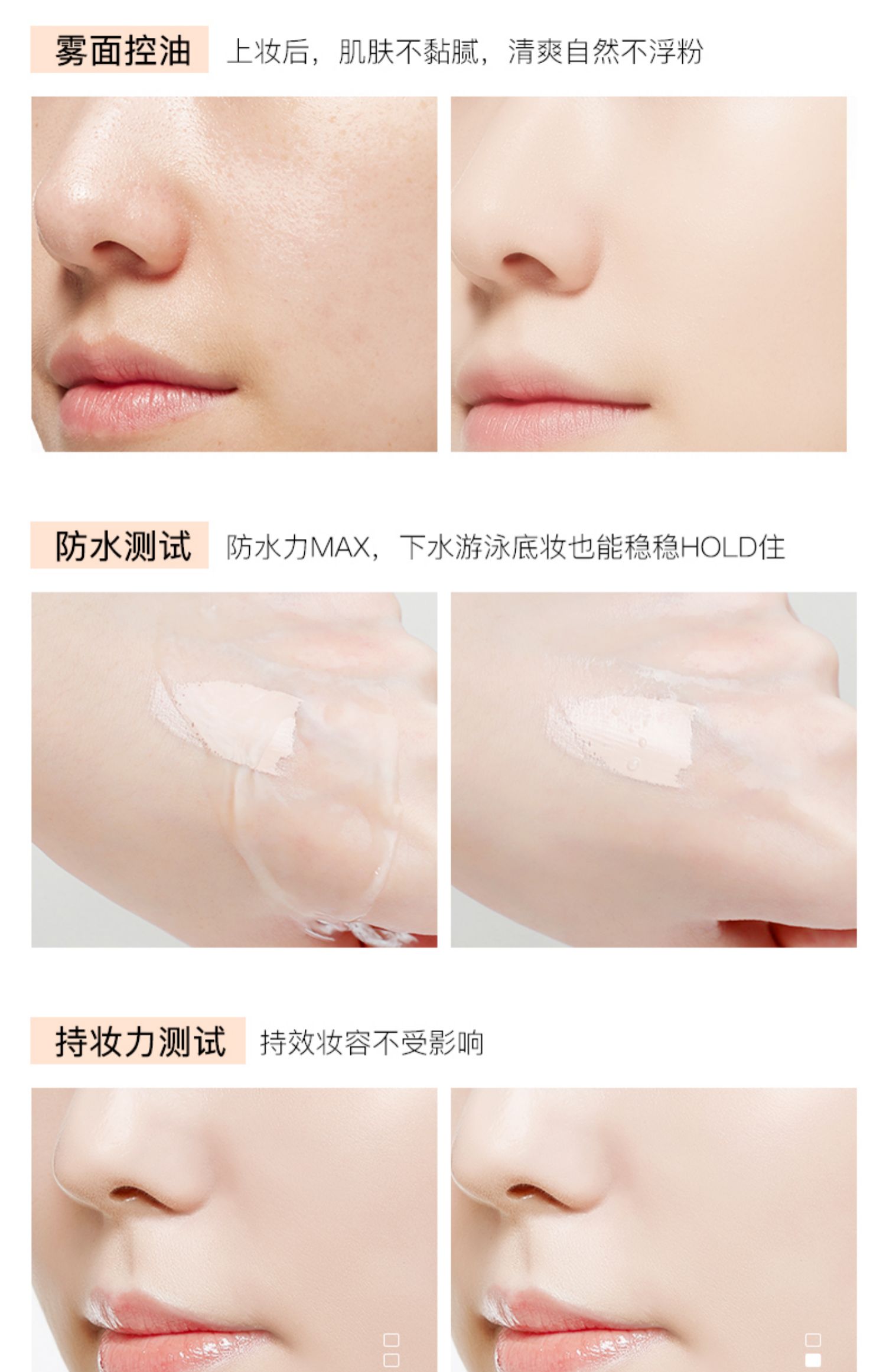 雾面控油 上妆后，肌肤不黏腻，清爽自然不浮粉

防水测试 防水力MAX，下水游泳底妆也能稳稳HOLD住

持妆力测试 持效妆容不受影响