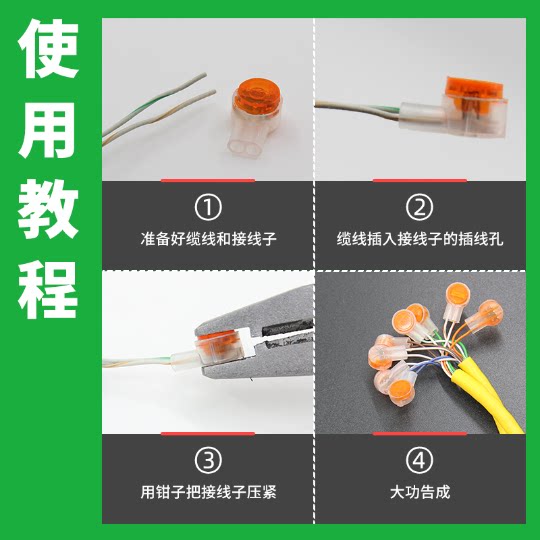 使用教程

①
准备好缆线和接线子

②
缆线插入接线子的插线孔

③
用钳子把接线子压紧

④
大功告成