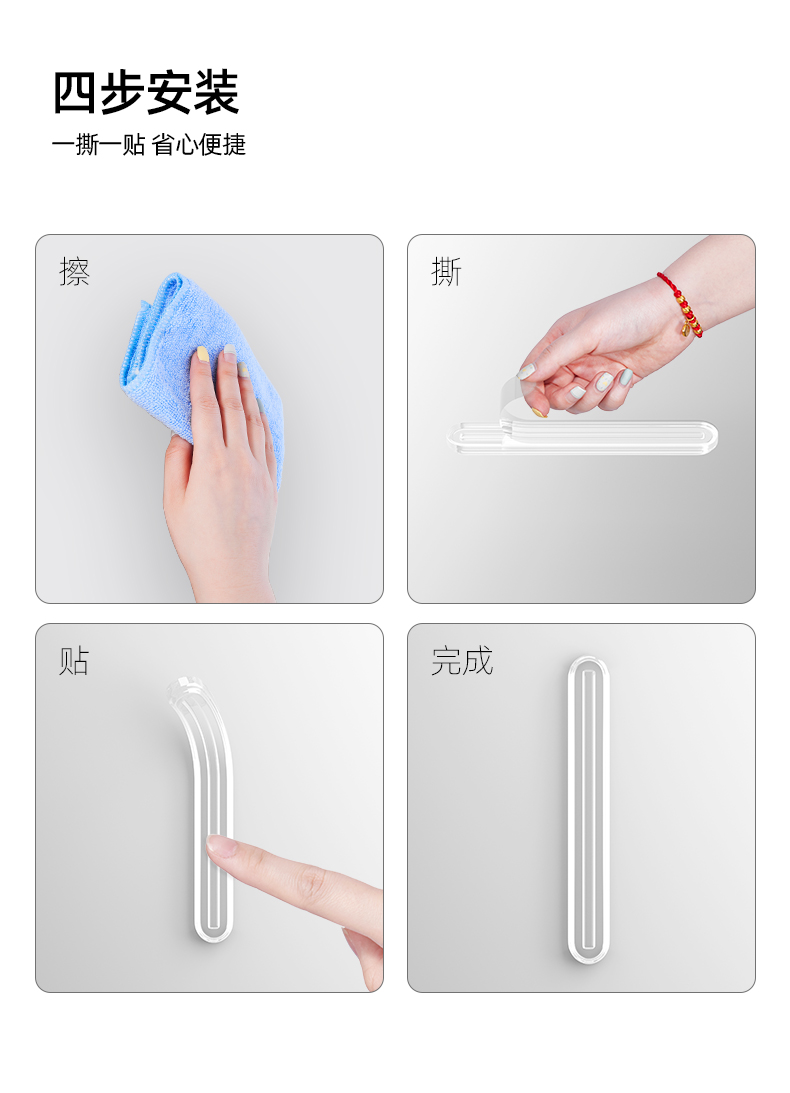 四步安装
一撕一贴 省心便捷

擦

撕

贴

完成