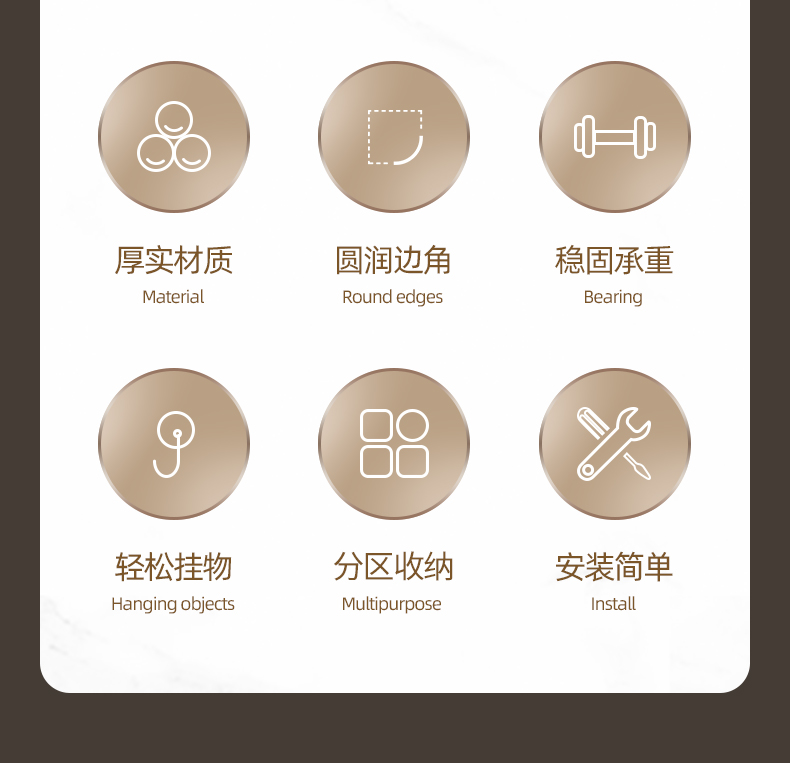 厚实材质
Material

圆润边角
Round edges

稳固承重
Bearing

轻松挂物
Hanging objects

分区收纳
Multipurpose

安装简单
Install