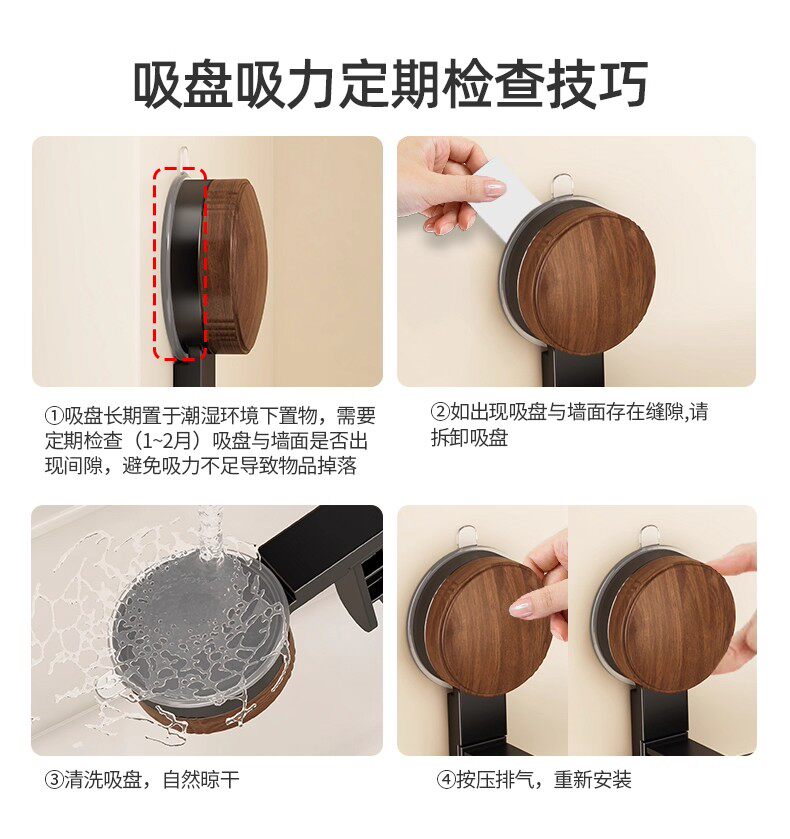 吸盘吸力定期检查技巧

①吸盘长期置于潮湿环境下置物，需要定期检查（1~2月）吸盘与墙面是否出现间隙，避免吸力不足导致物品掉落

②如出现吸盘与墙面存在缝隙,请拆卸吸盘

③清洗吸盘，自然晾干

④按压排气，重新安装