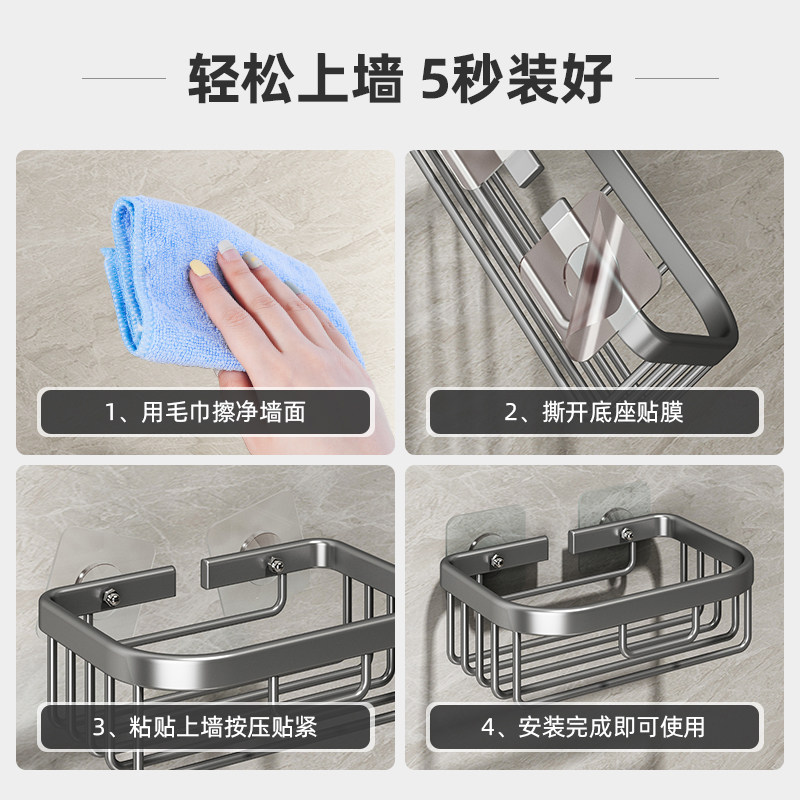 轻松上墙 5秒装好

1、用毛巾擦净墙面

2、撕开底座贴膜

3、粘贴上墙按压贴紧

4、安装完成即可使用