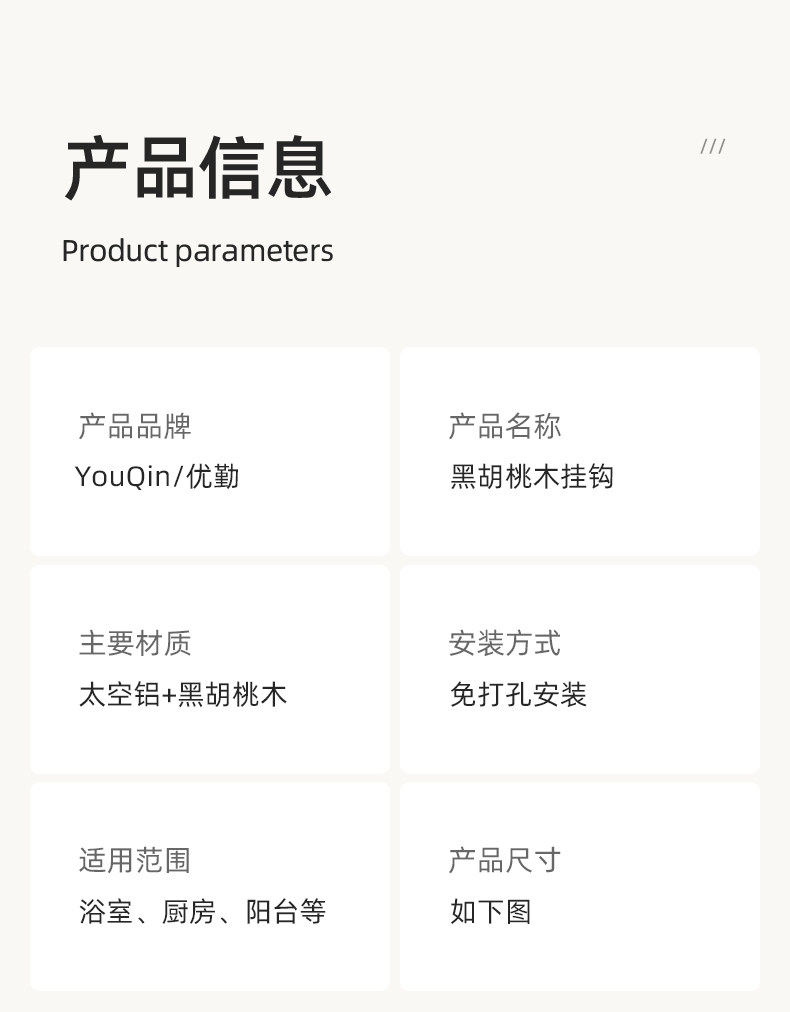 产品信息

///

Product parameters

产品品牌
YouQin/优勤

产品名称
黑胡桃木挂钩

主要材质
太空铝+黑胡桃木

安装方式
免打孔安装

适用范围
浴室、厨房、阳台等

产品尺寸
如下图