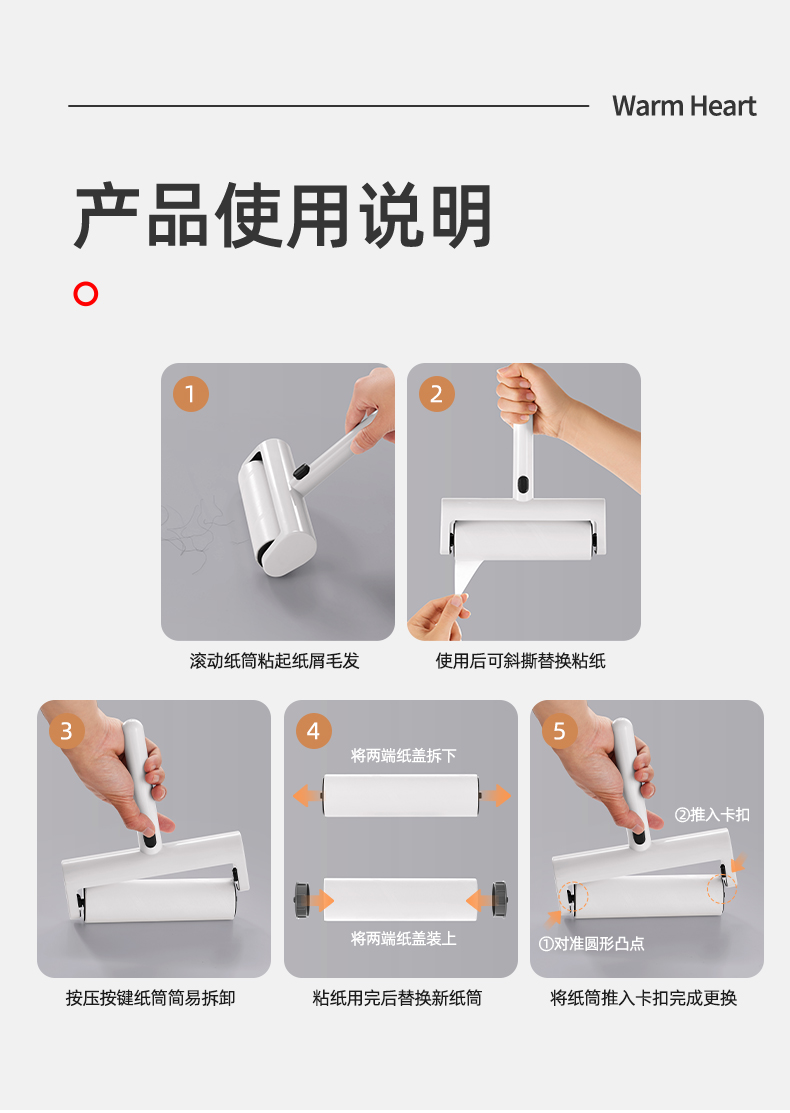 Warm Heart

产品使用说明

1

滚动纸筒粘起纸屑毛发

2

使用后可斜撕替换粘纸

3

按压按键纸筒简易拆卸

4

将两端纸盖拆下

将两端纸盖装上

粘纸用完后替换新纸筒

5

②推入卡扣

①对准圆形凸点

将纸筒推入卡扣完成更换