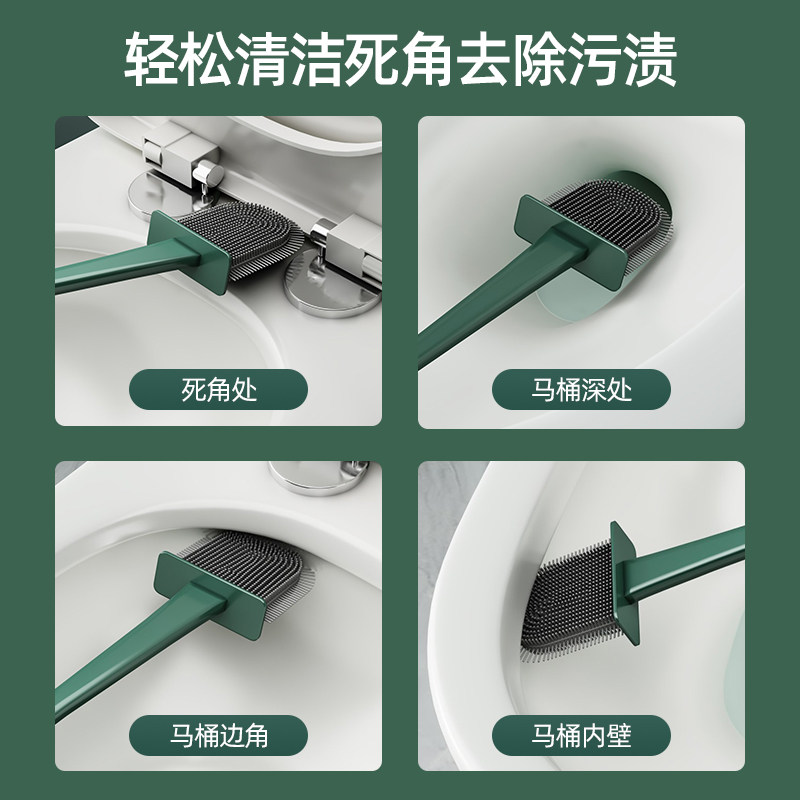 轻松清洁死角去除污渍

死角处

马桶深处

马桶边角

马桶内壁