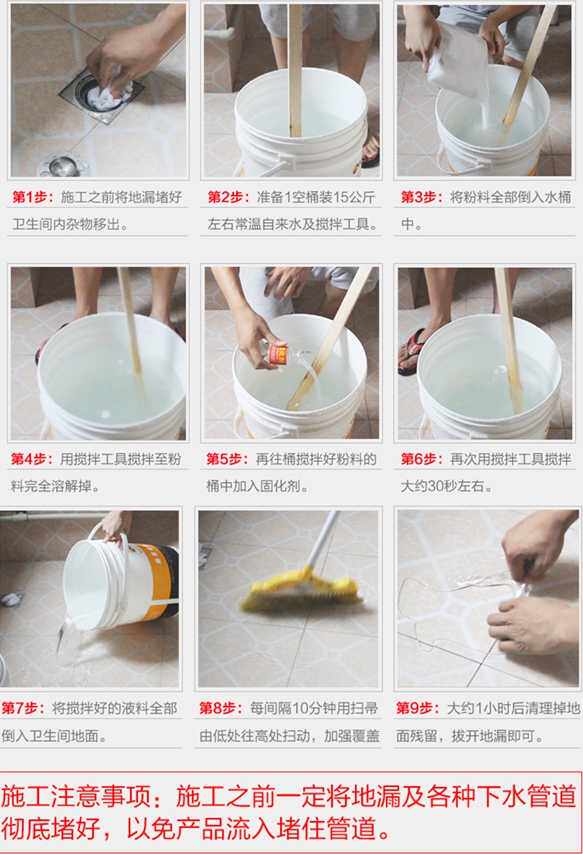 第1步：施工之前将地漏堵好卫生间内杂物移出。

第2步：准备1空桶装15公斤左右常温自来水及搅拌工具。

第3步：将粉料全部倒入水桶中。

第4步：用搅拌工具搅拌至粉料完全溶解掉。

第5步：再往桶搅拌好粉料的桶中加入固化剂。

第6步：再次用搅拌工具搅拌大约30秒左右。

第7步：将搅拌好的液料全部倒入卫生间地面。

第8步：每间隔10分钟用扫帚由低处往高处扫动，加强覆盖

第9步：大约1小时后清理掉地面残留，拔开地漏即可。

施工注意事项：施工之前一定将地漏及各种下水管道彻底堵好，以免产品流入堵住管道。