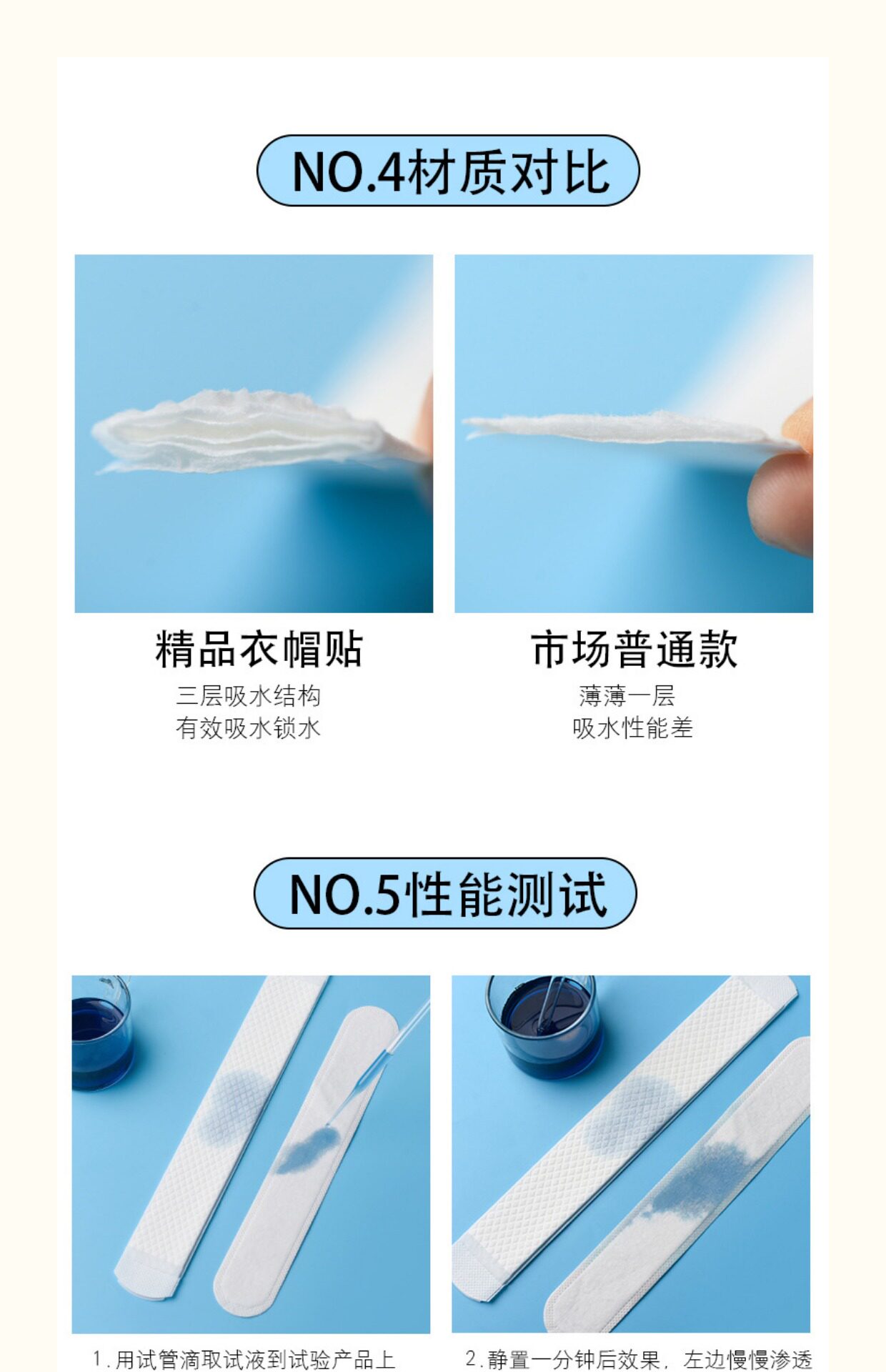 NO.4材质对比

精品衣帽贴
三层吸水结构
有效吸水锁水

市场普通款
薄薄一层
吸水性能差

NO.5性能测试

1.用试管滴取试液到试验产品上

2.静置一分钟后效果，左边慢慢渗透