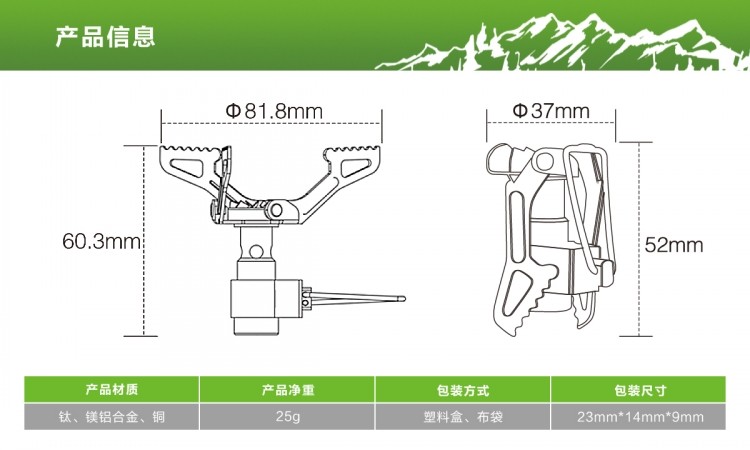 产品信息

Φ81.8mm

Φ37mm

60.3mm

52mm

| 产品材质 | 产品净重 | 包装方式 | 包装尺寸 |
|---|---|---|---|
| 钛、镁铝合金、铜 | 25g | 塑料盒、布袋 | 23mm*14mm*9mm |