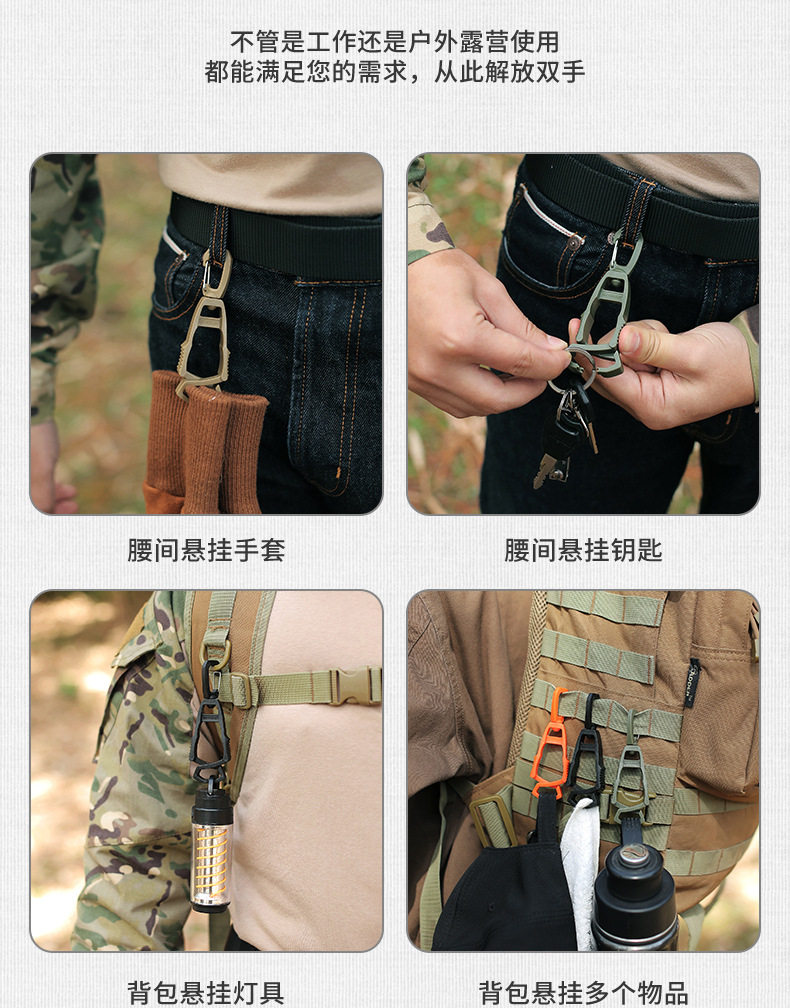 不管是工作还是户外露营使用
都能满足您的需求，从此解放双手

腰间悬挂手套

腰间悬挂钥匙

背包悬挂灯具

背包悬挂多个物品