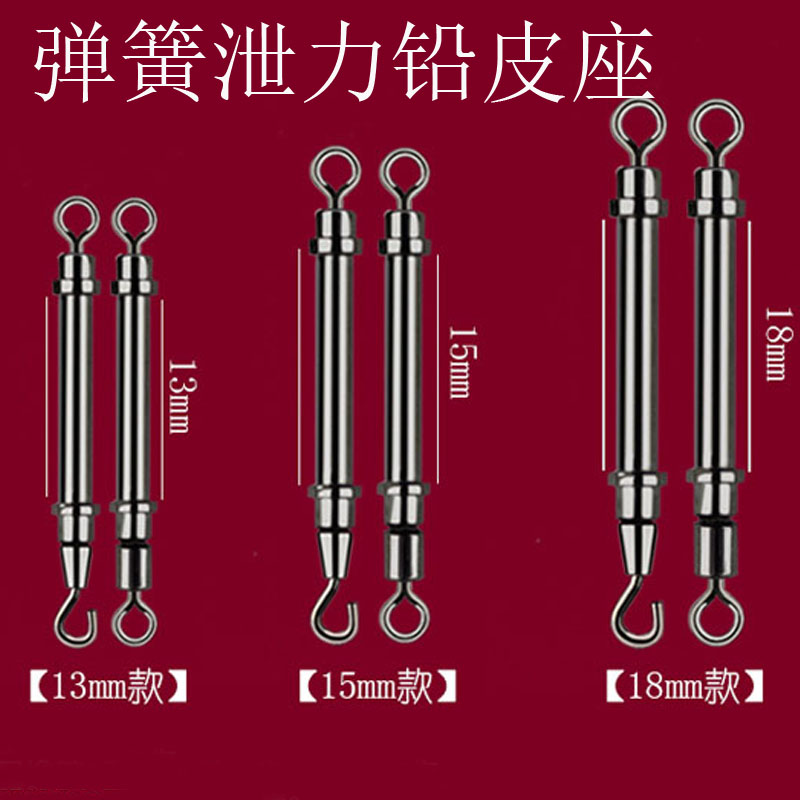 弹簧泄力铅皮座

13mm

15mm

18mm

【13mm款】

【15mm款】

【18mm款】