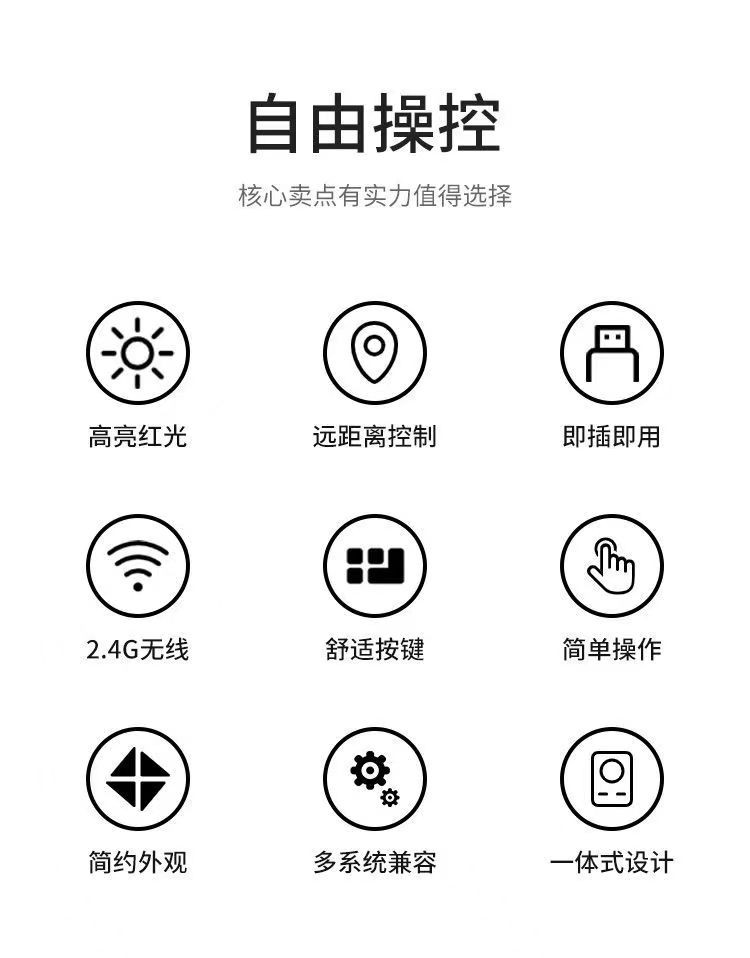 自由操控

核心卖点有实力值得选择

高亮红光

远距离控制

即插即用

2.4G无线

舒适按键

简单操作

简约外观

多系统兼容

一体式设计