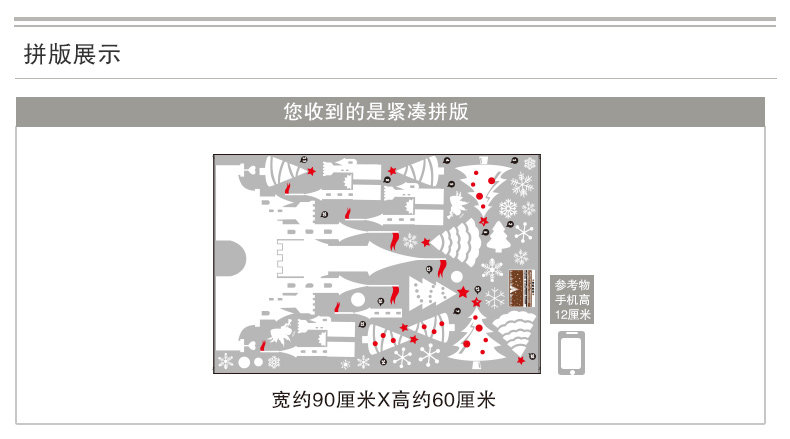 拼版展示

您收到的是紧凑拼版

参考物
手机高
12厘米

宽约90厘米X高约60厘米